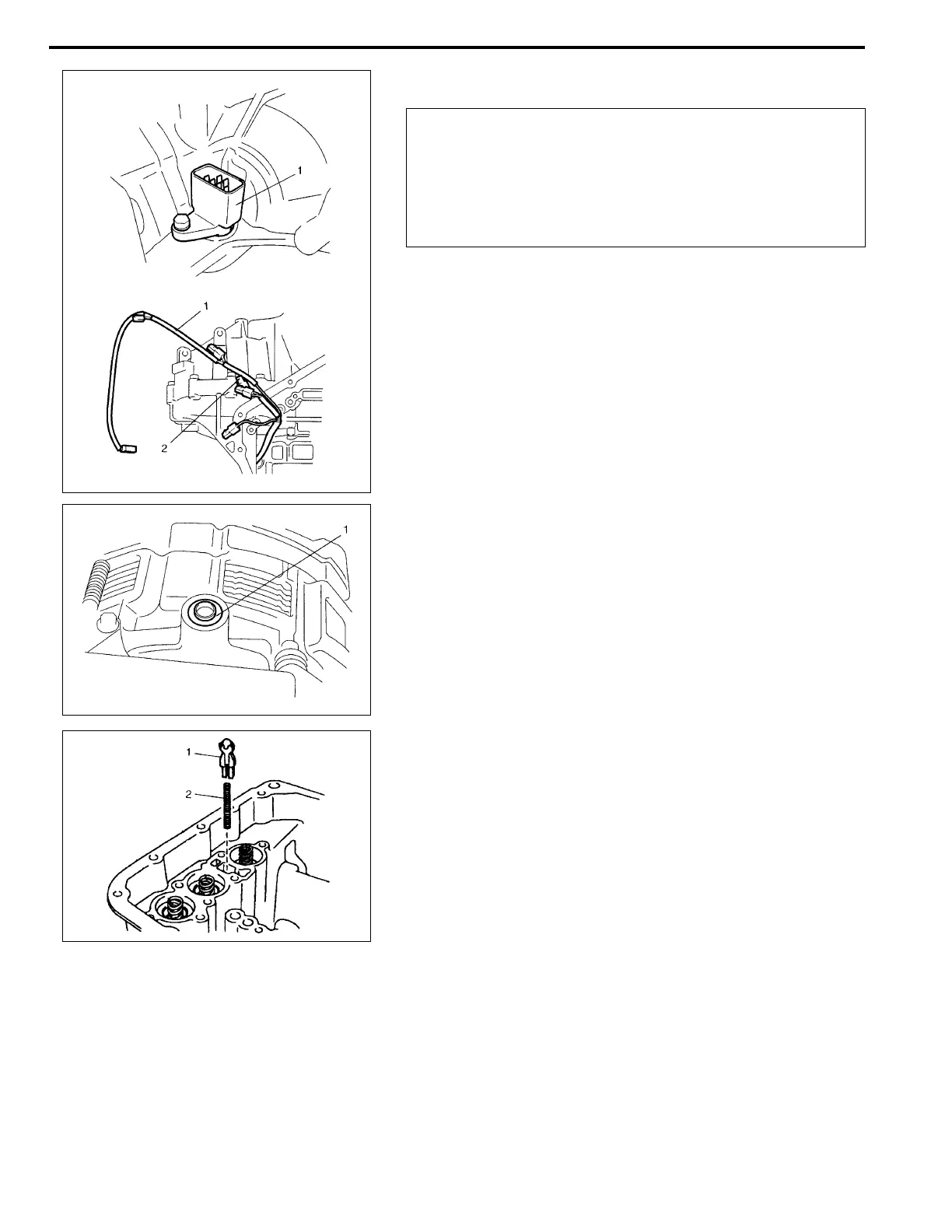 1

1

2

1

1

2