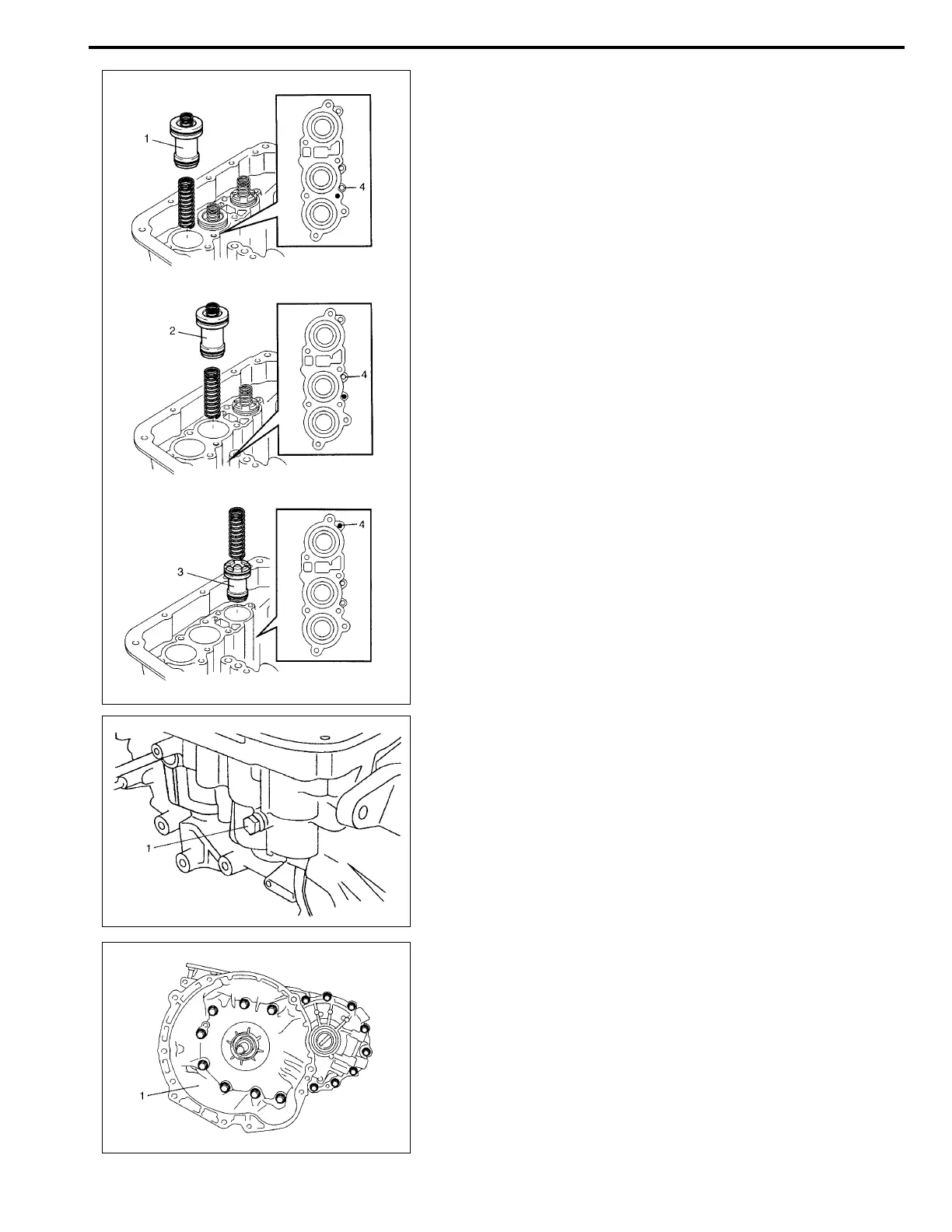 1

4

2

4

4

3

1

1