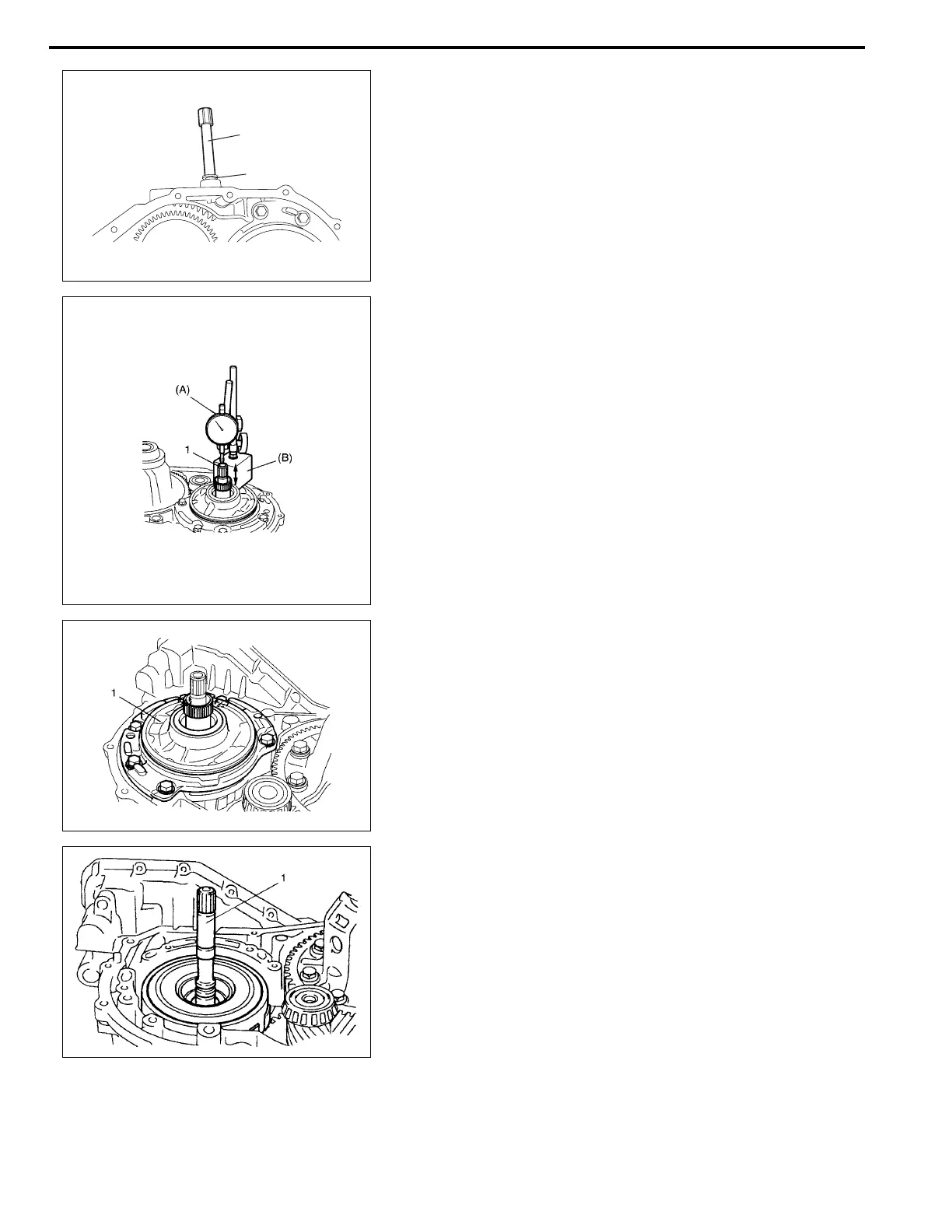 (A)

1

(B)

1

1