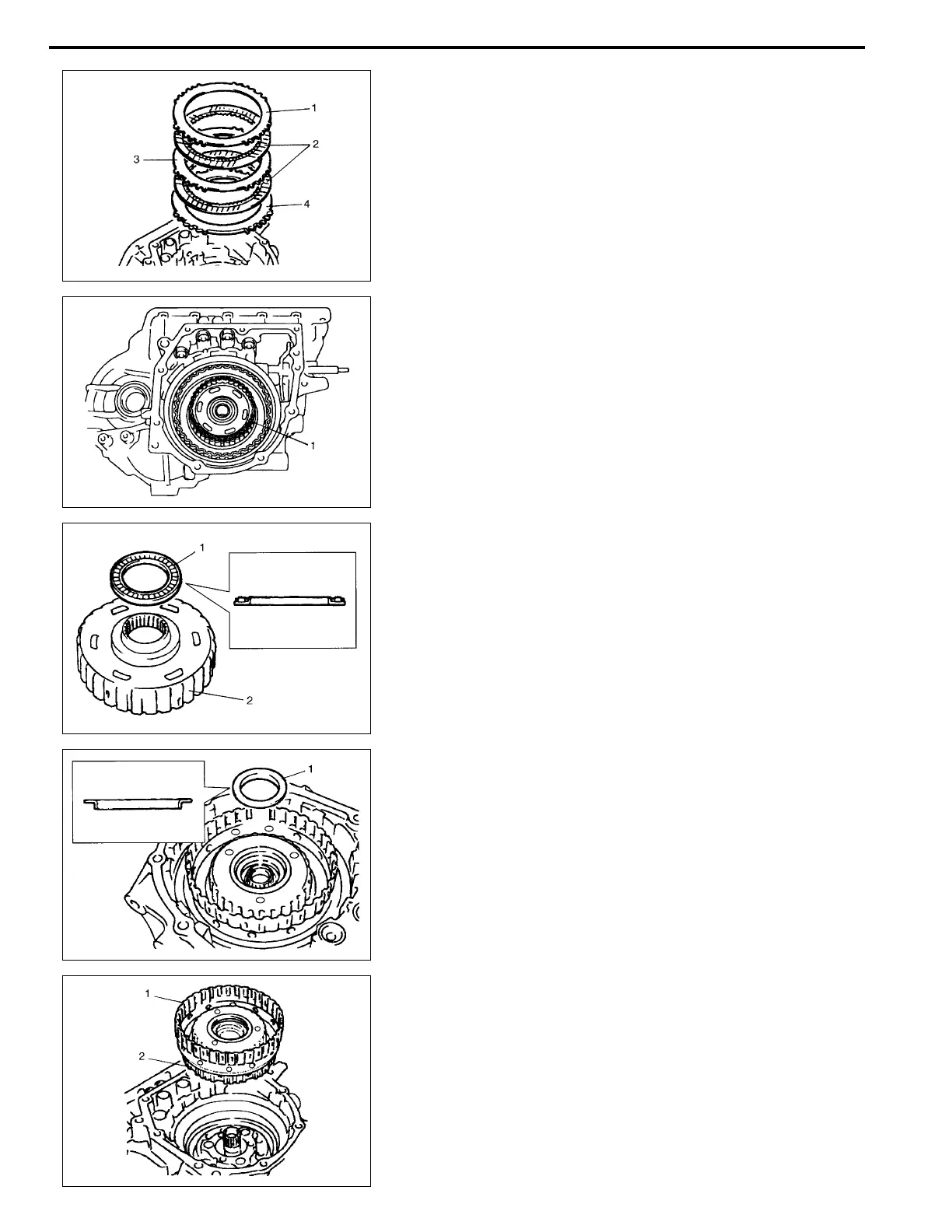 1
2
3
4

1

1
2

1

1
2