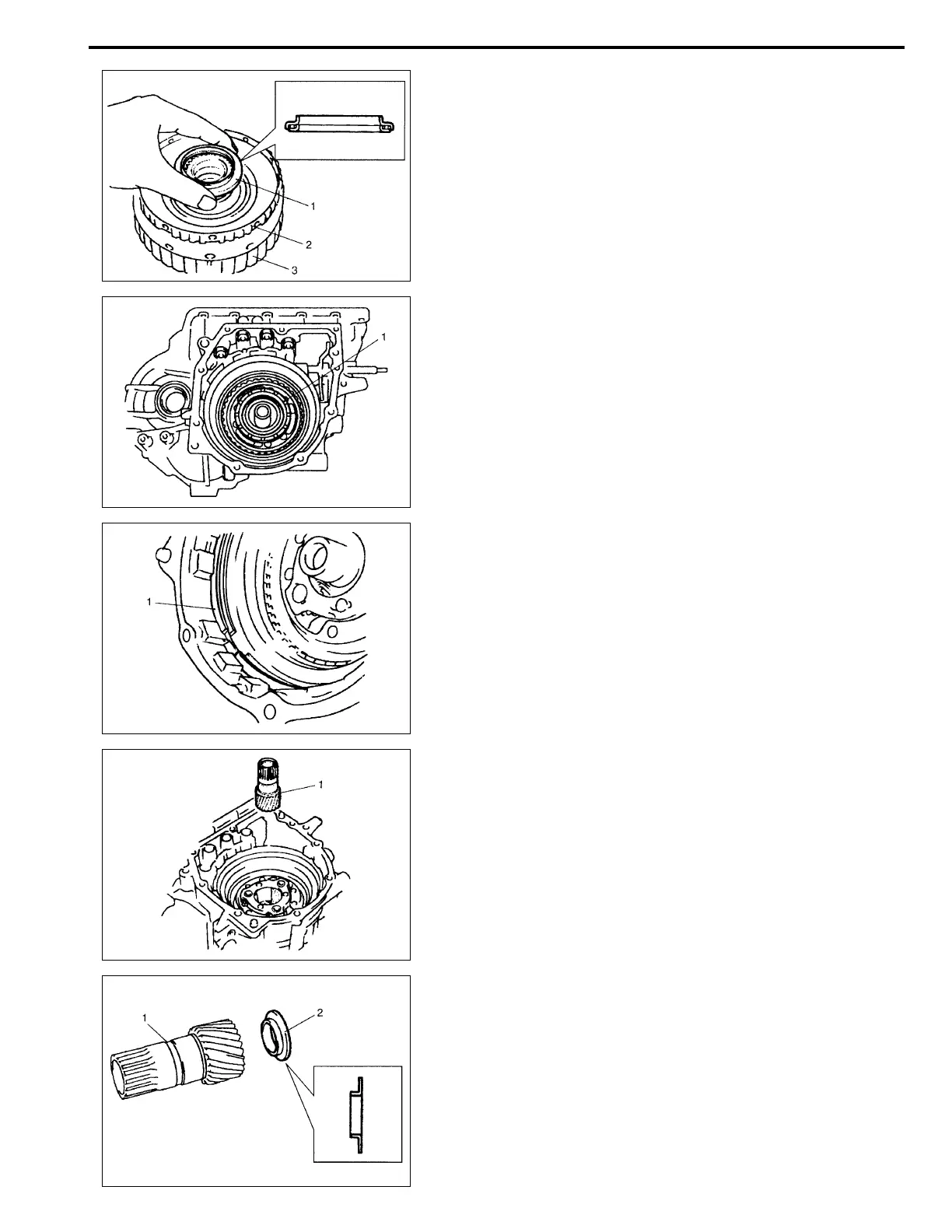 1
2
3

1

1

1

1
2