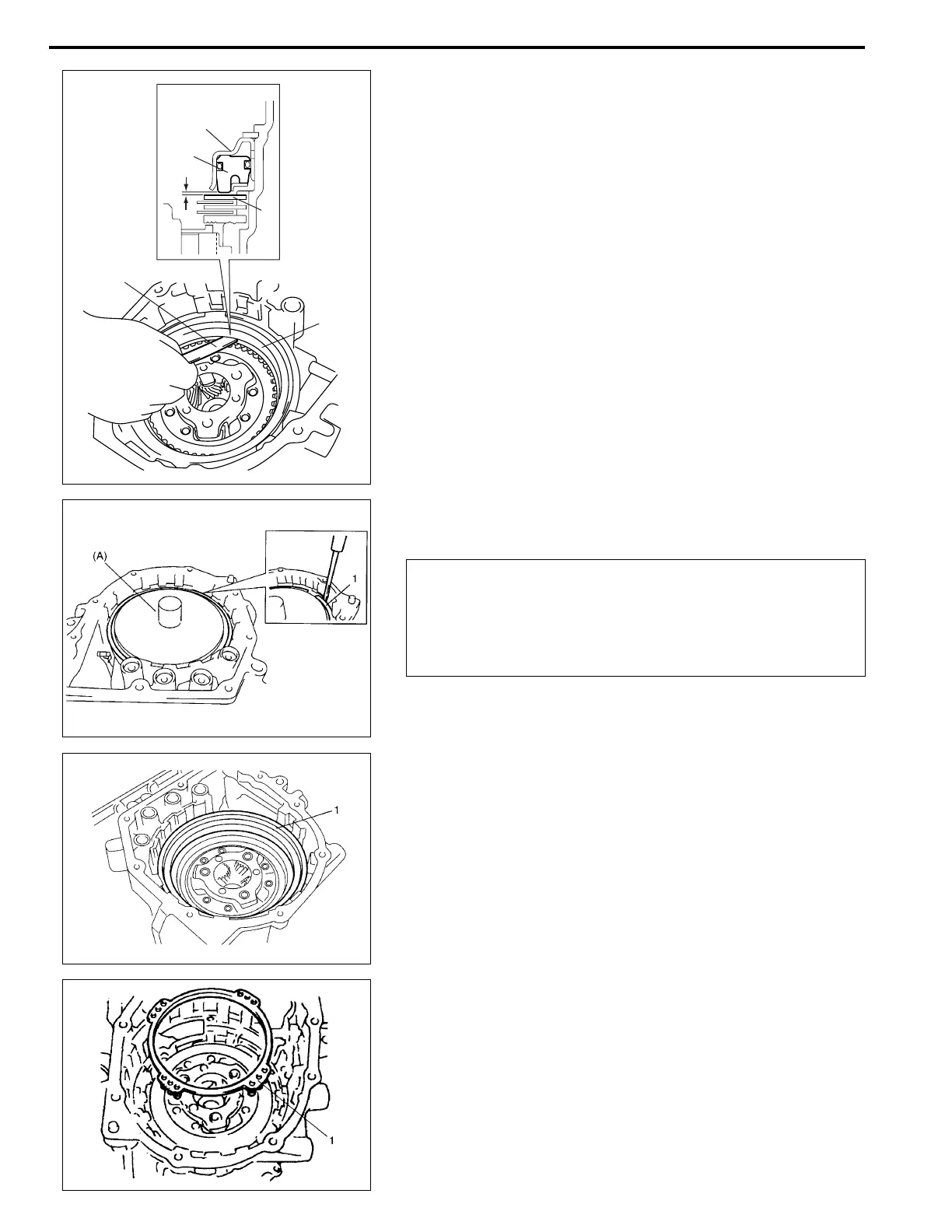 (A)

1

1

1