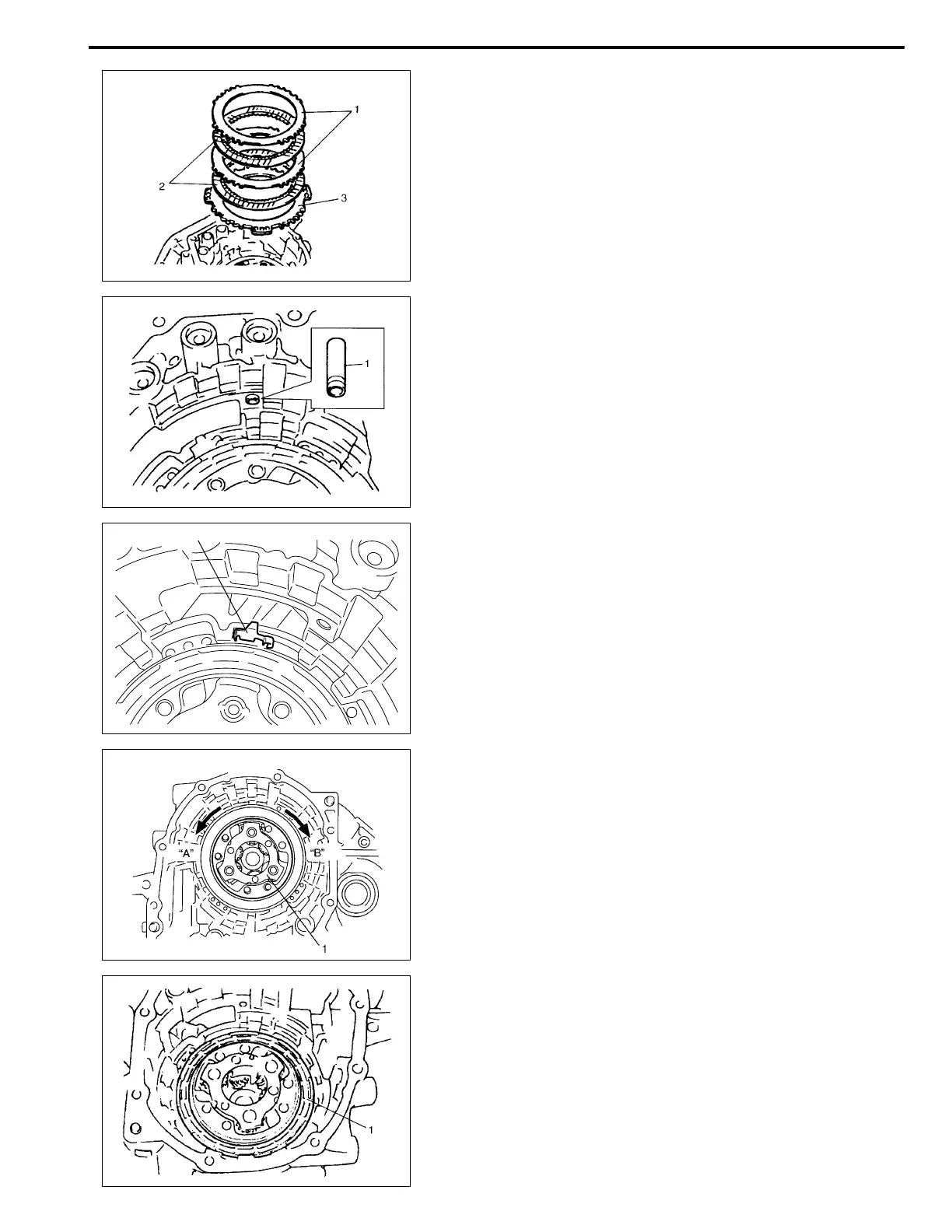 1
2
3

1

"A"
"B"
1

1