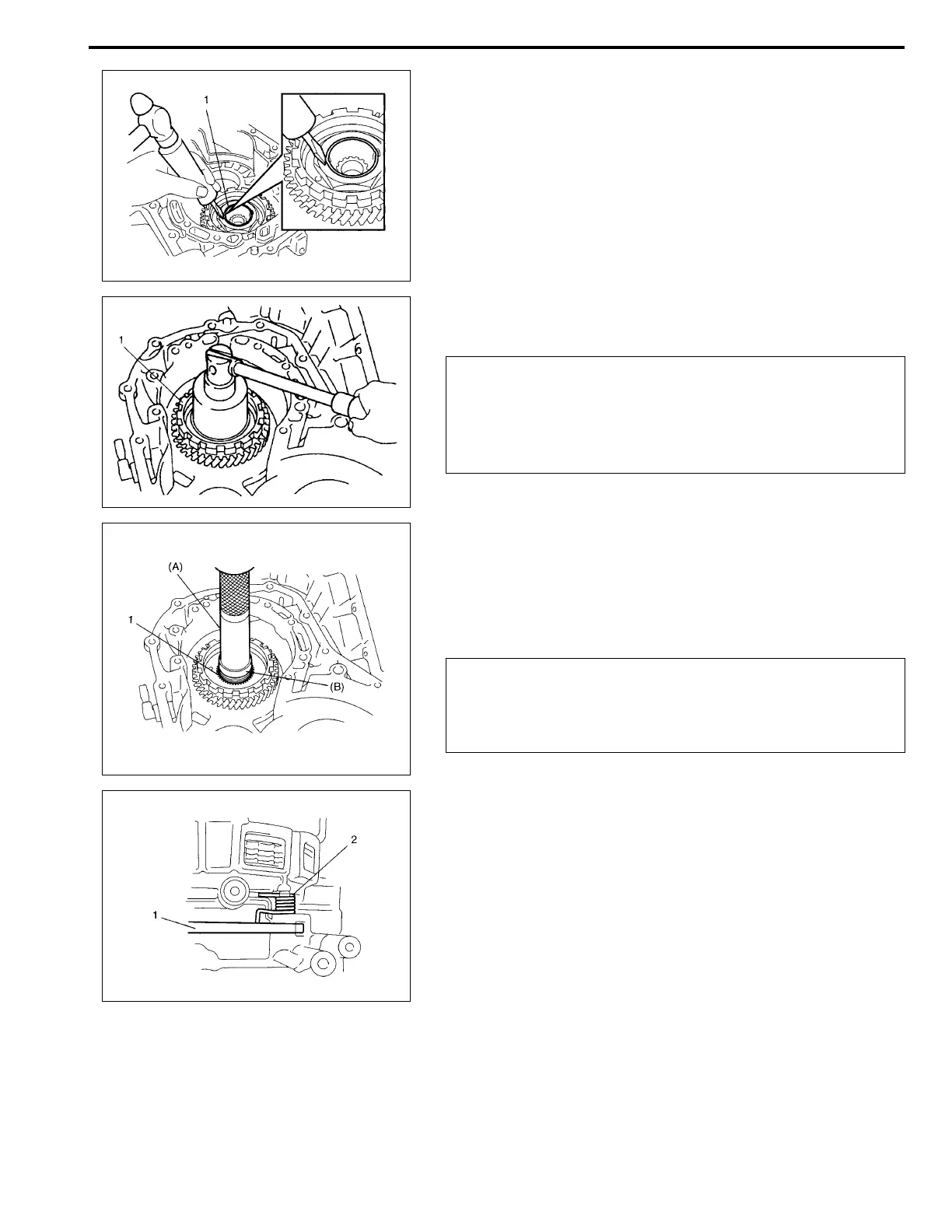 1

1

(A)

1

(B)

2

1