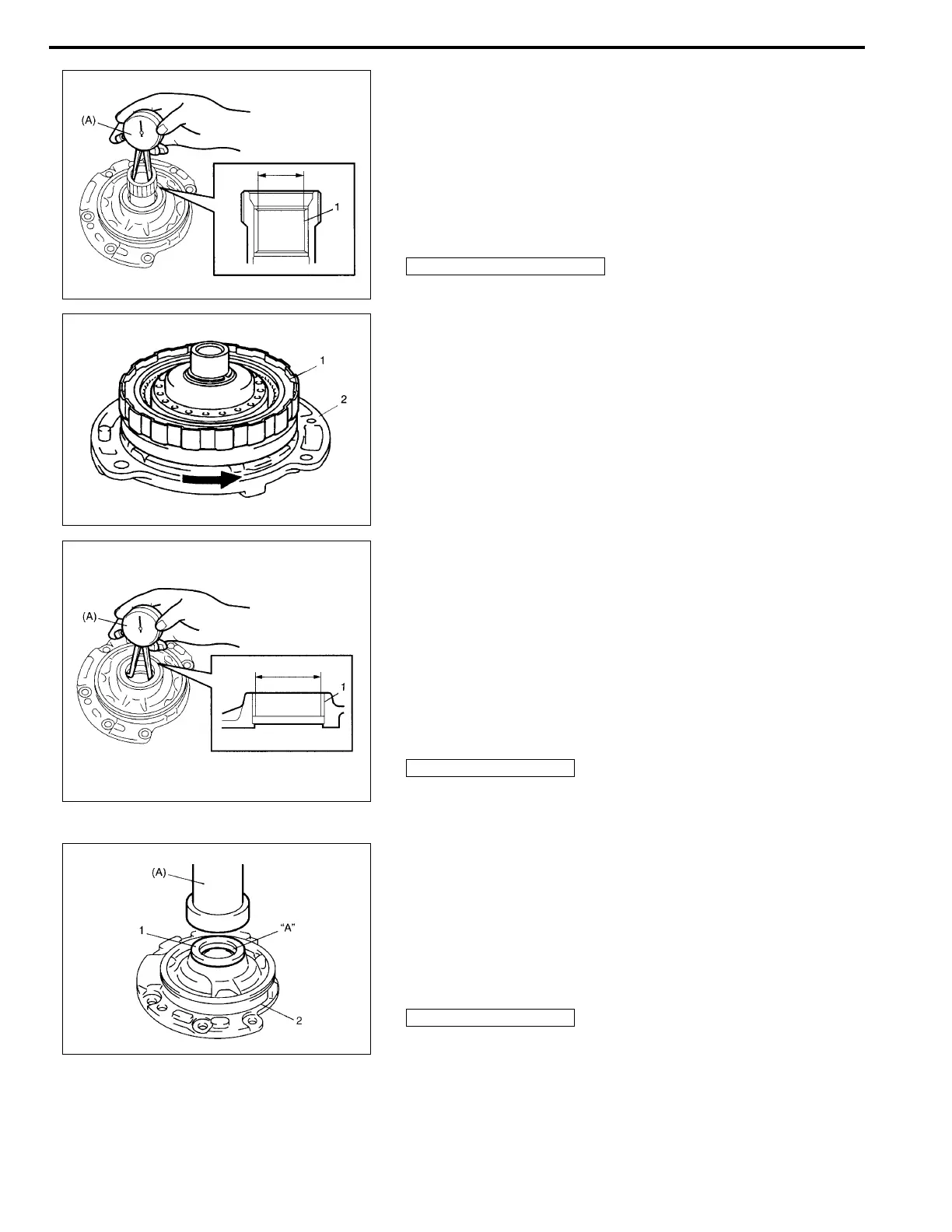 (A)

1

1

2

(A)

1

(A)

1

"A"

2