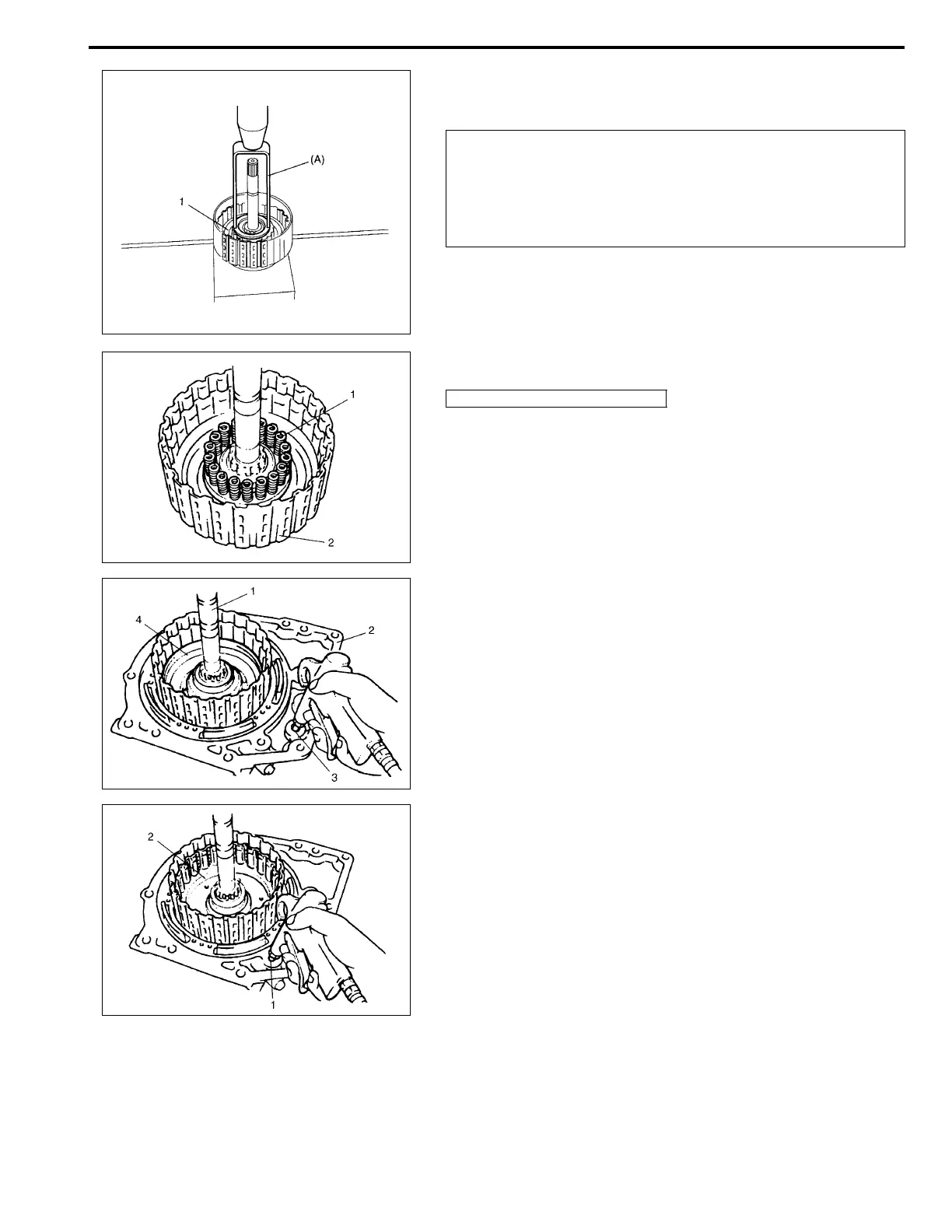 (A)

1

1

2

1

4

2

3

2

1