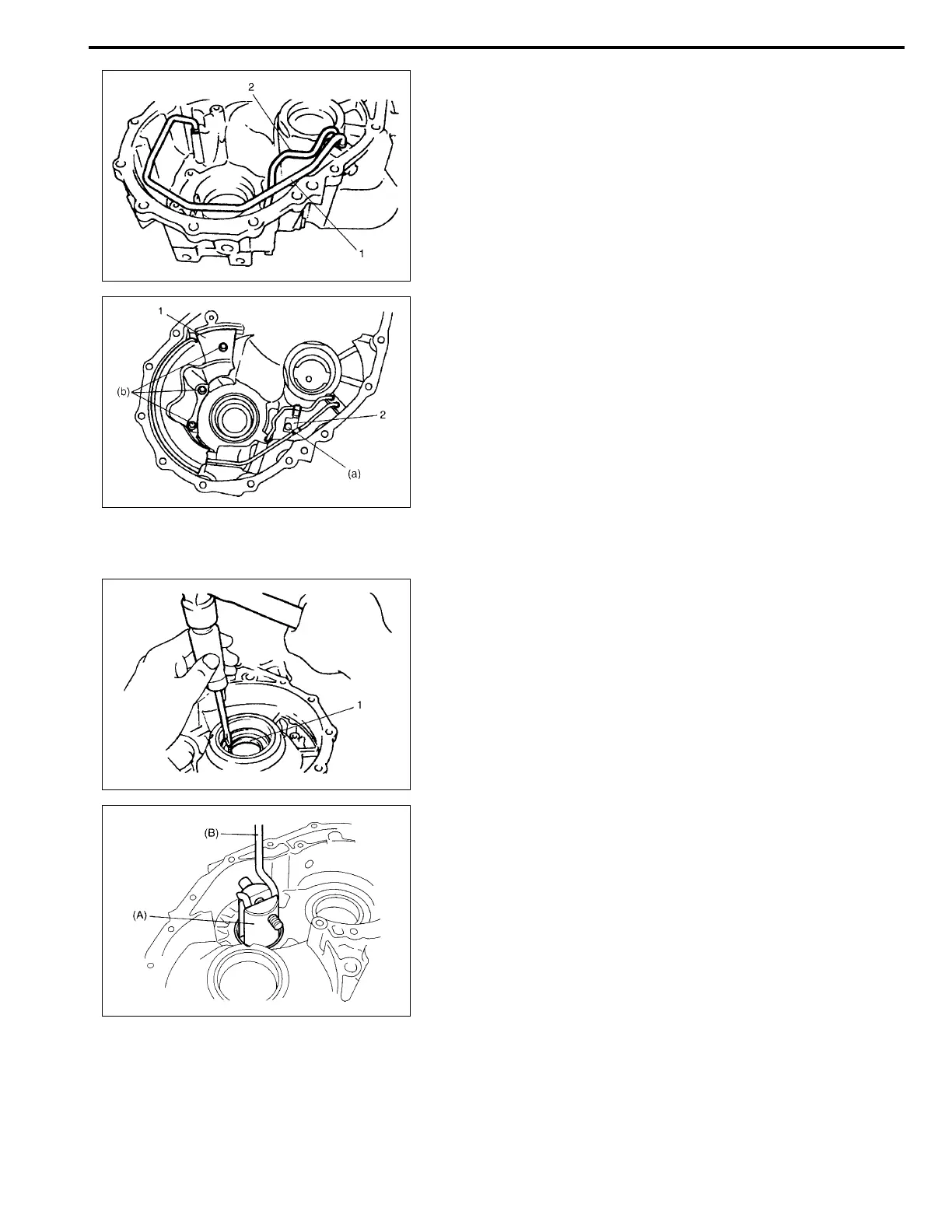 2

1

1

(b)

2

(a)

1

(B)

(A)