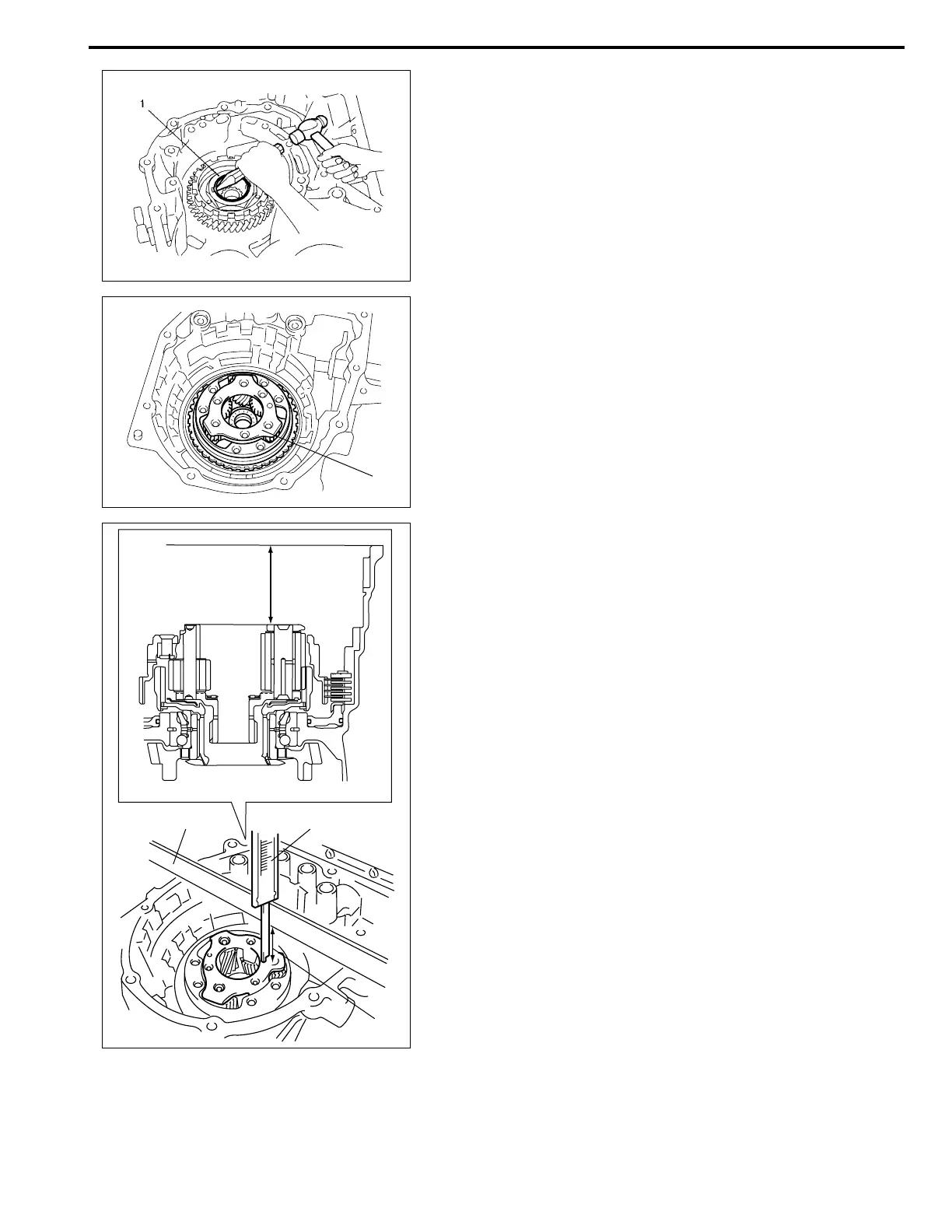 1