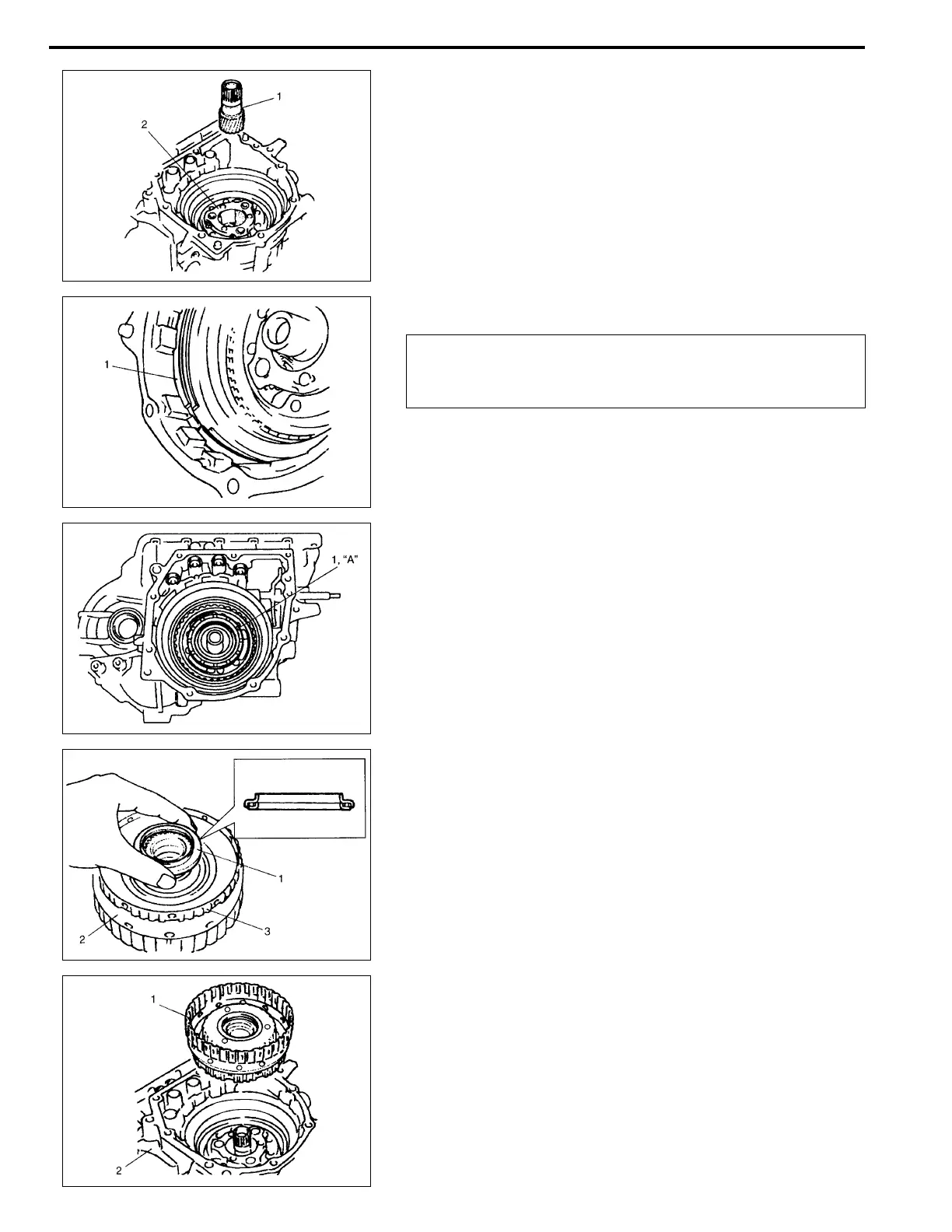 1

2

1

1, "A"

1

2

3

1

2