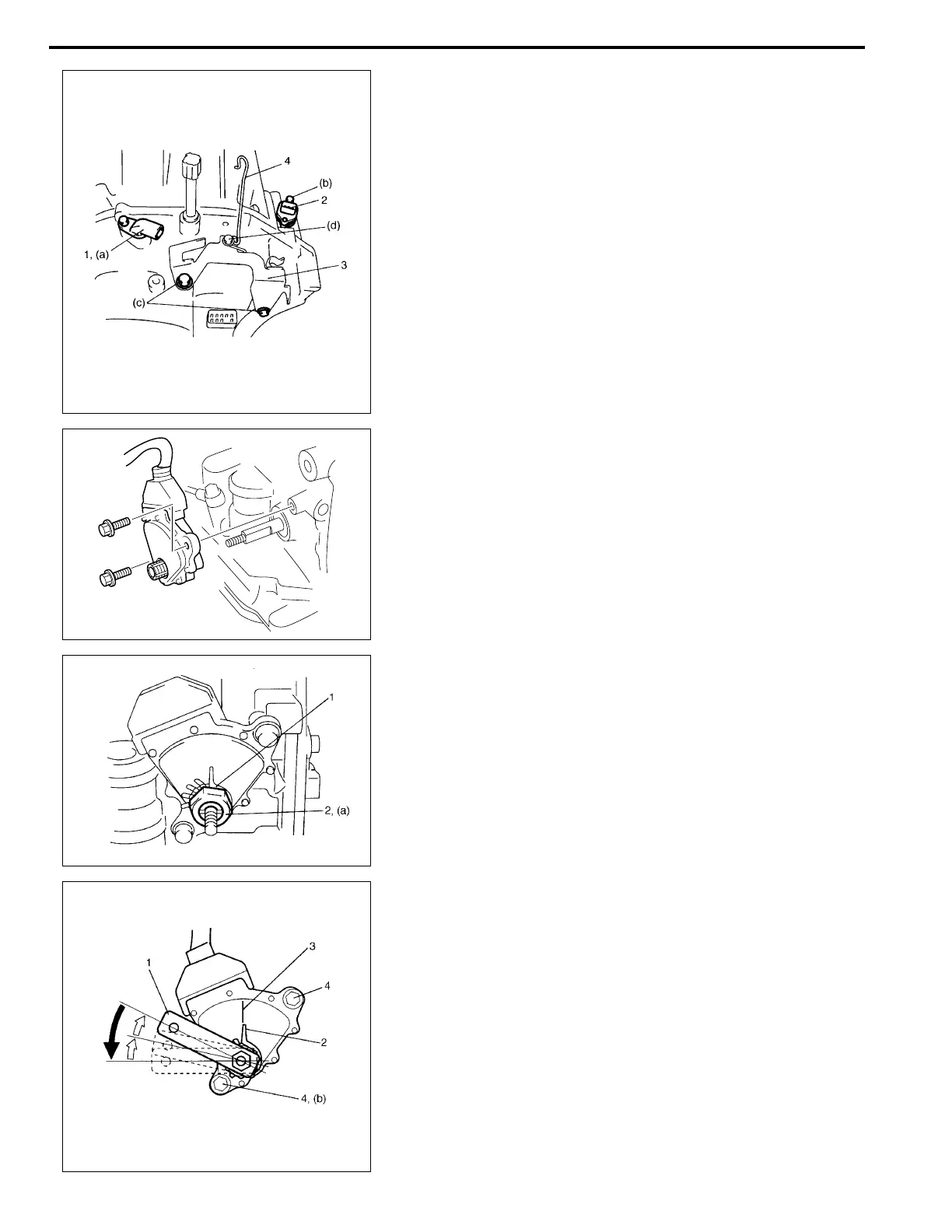 4
(b)
2
(d)
1, (a)
3
(c)

1
2, (a)

3
1
4
2
4, (b)