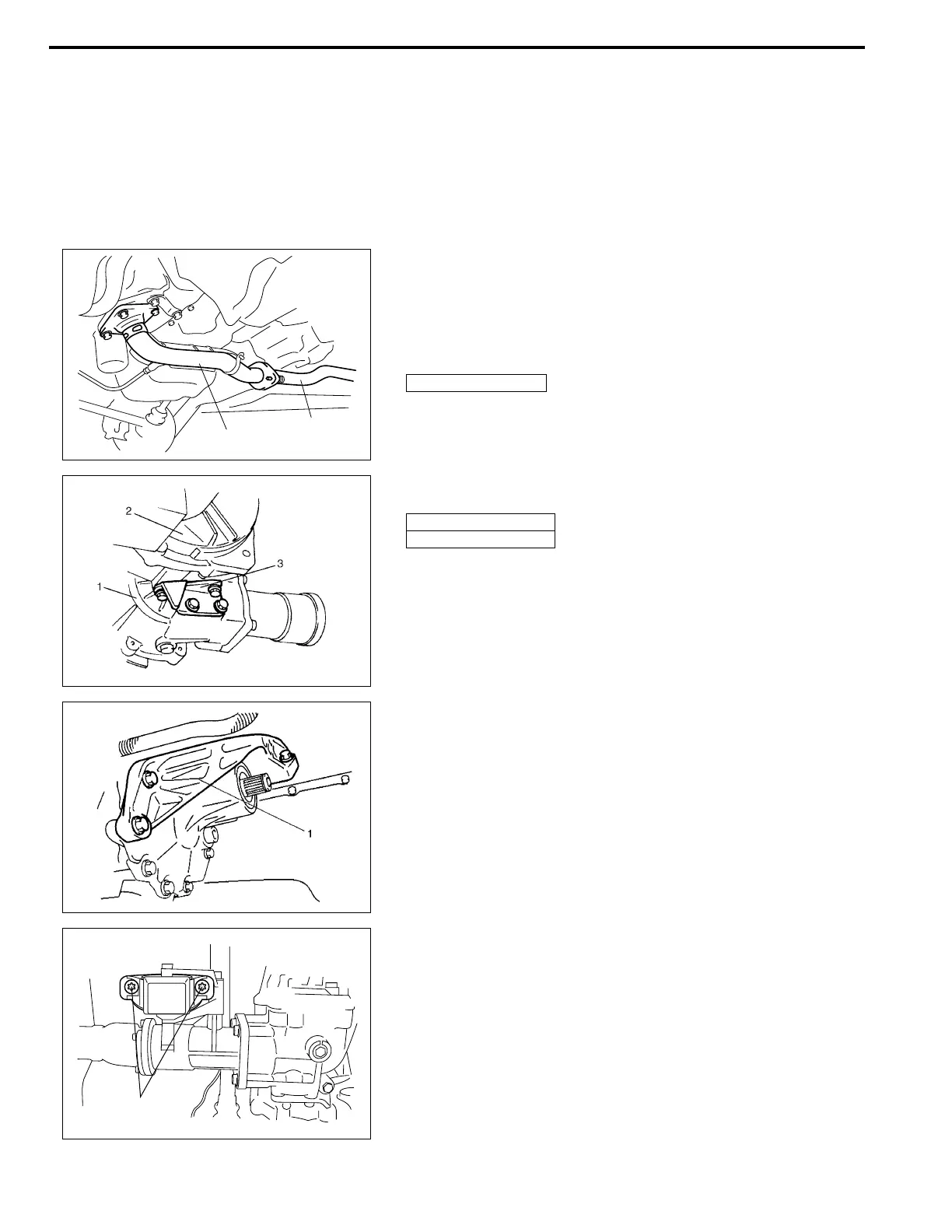 2

3

1

1