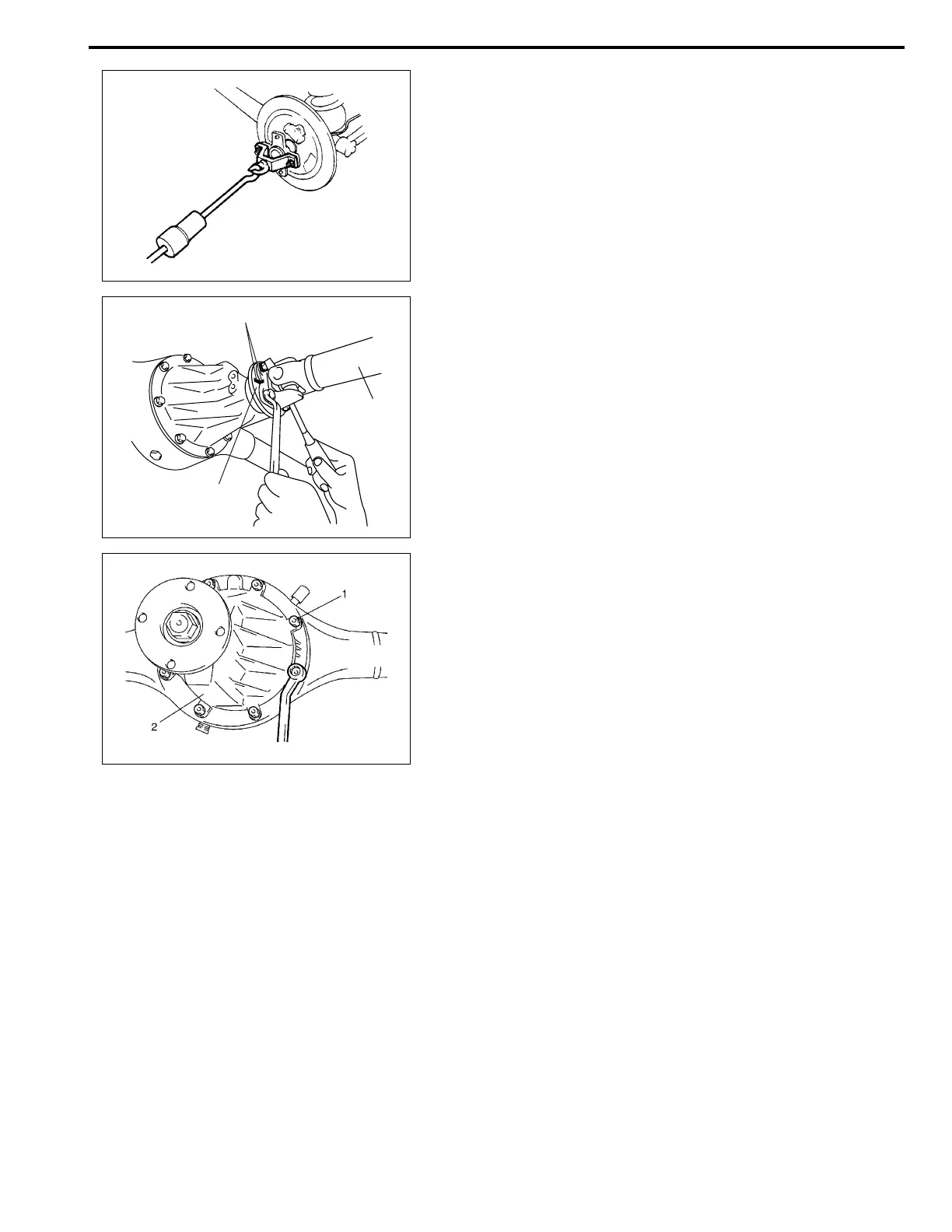 1

2