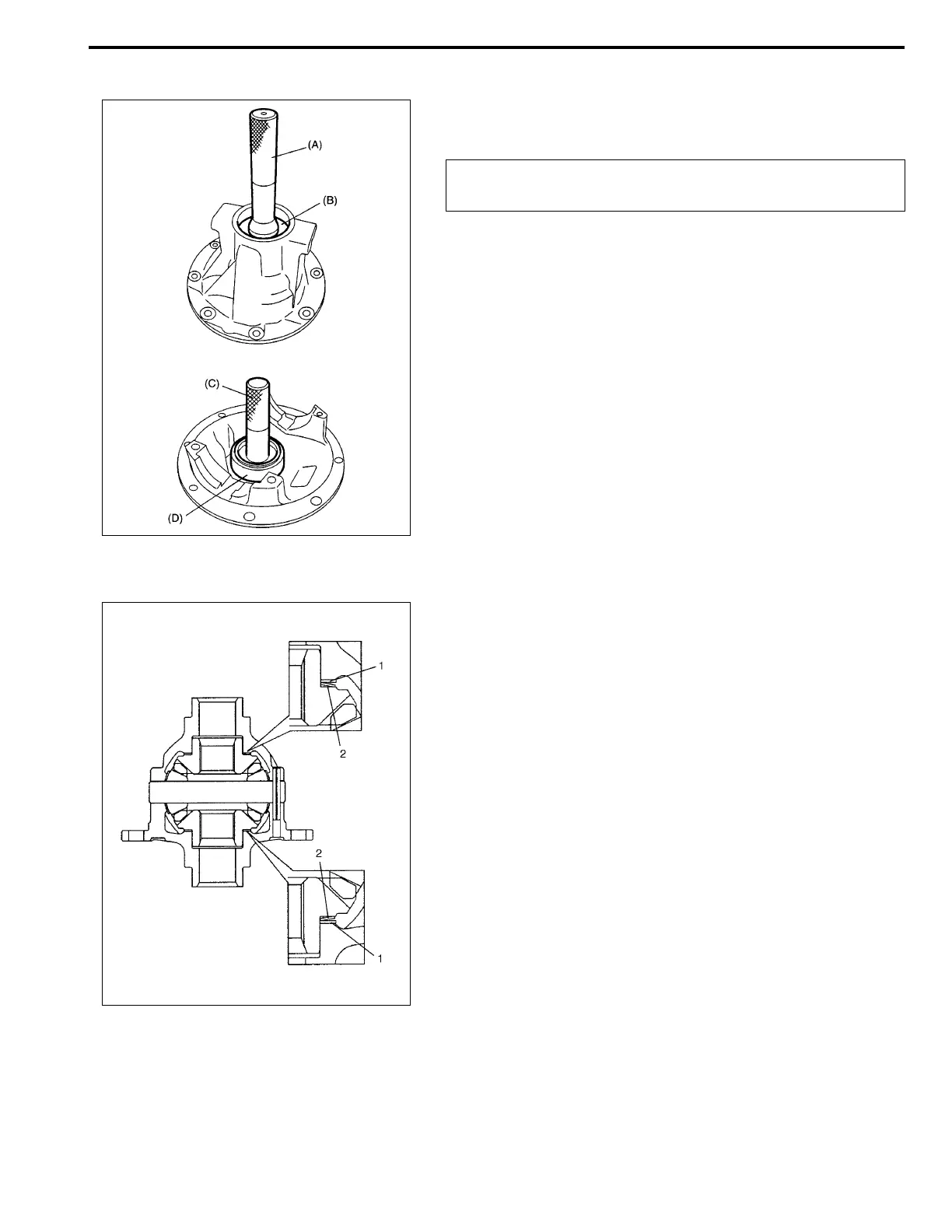 (A)

(B)

(C)

(D)

1

2

2

1