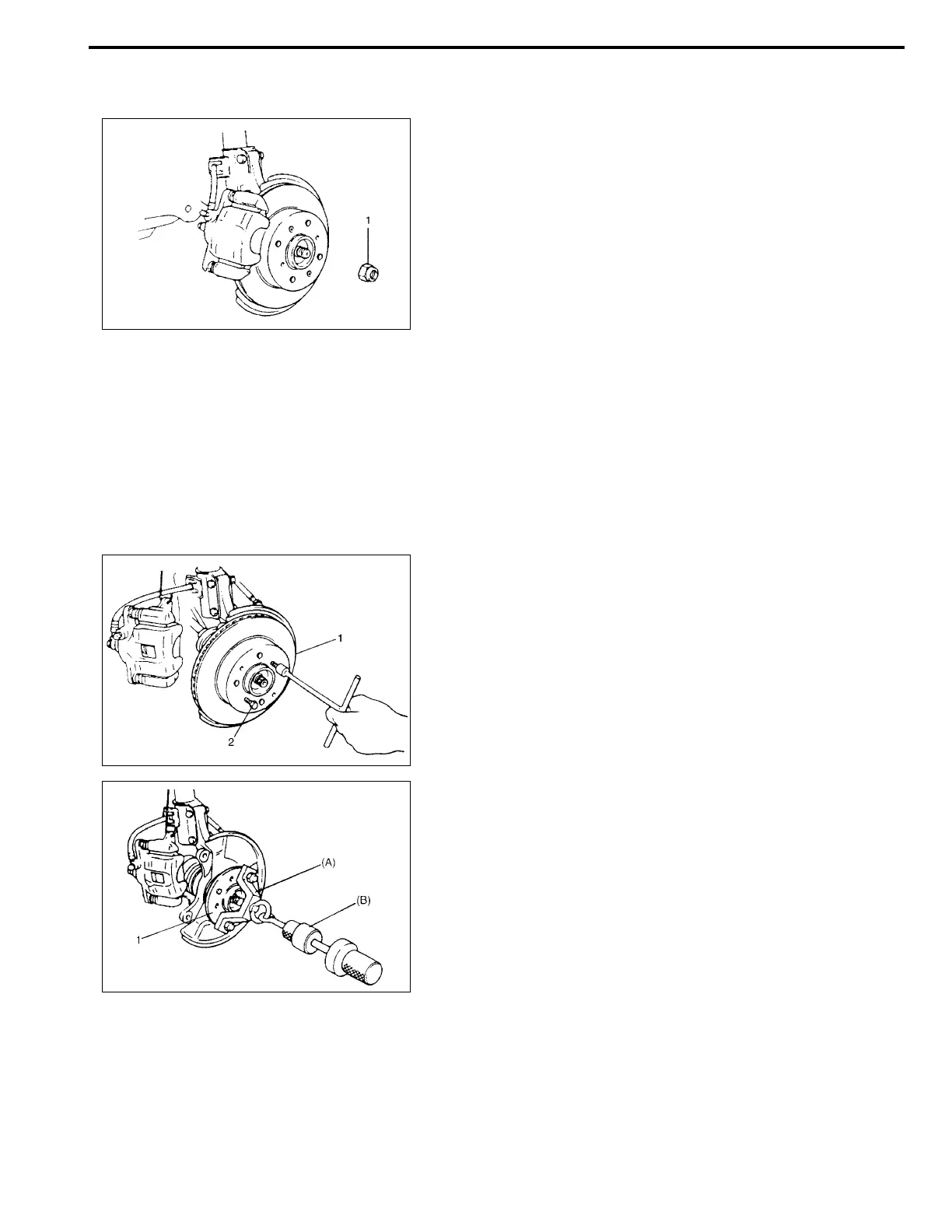 1

1

2

(A)

(B)

1