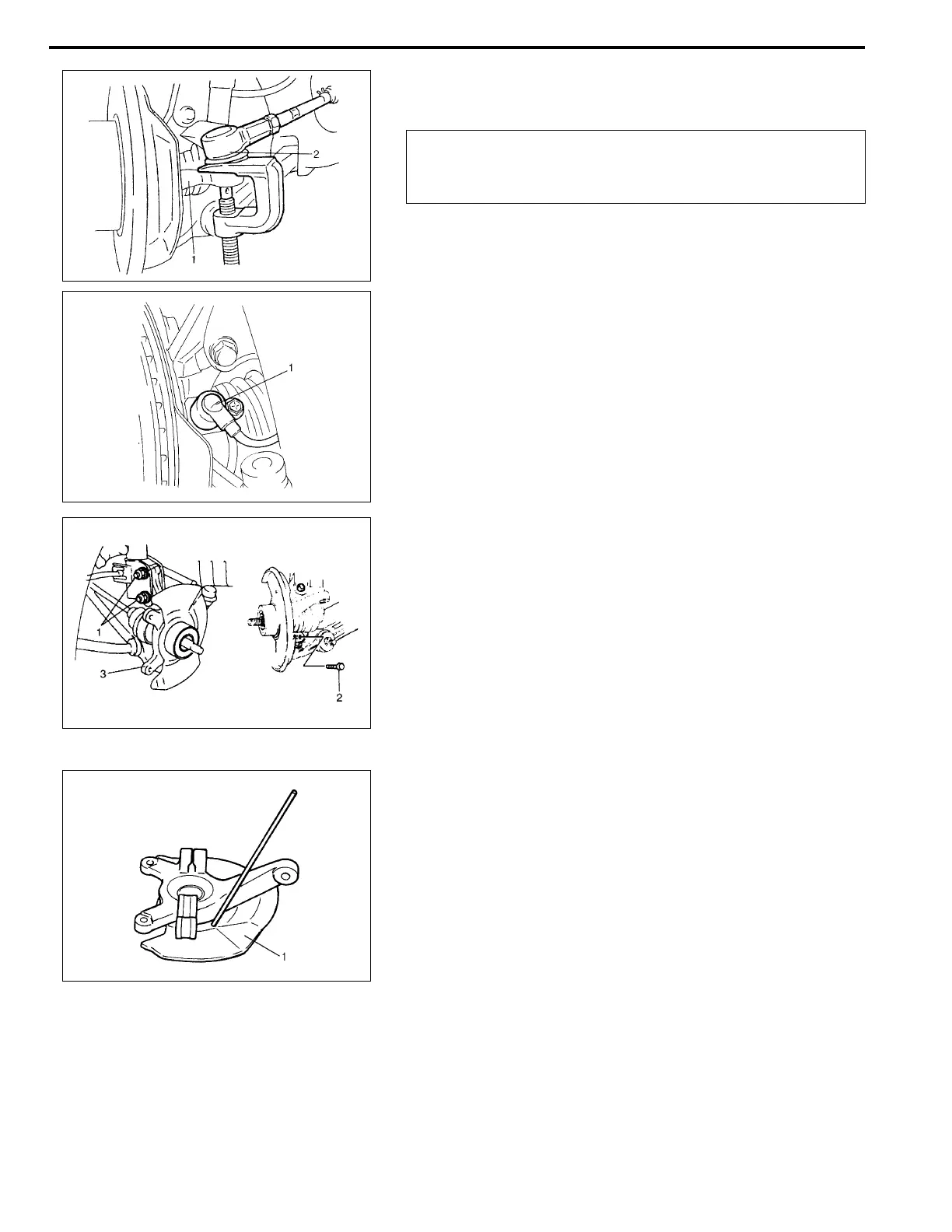 2

1

1

1

3

2

1