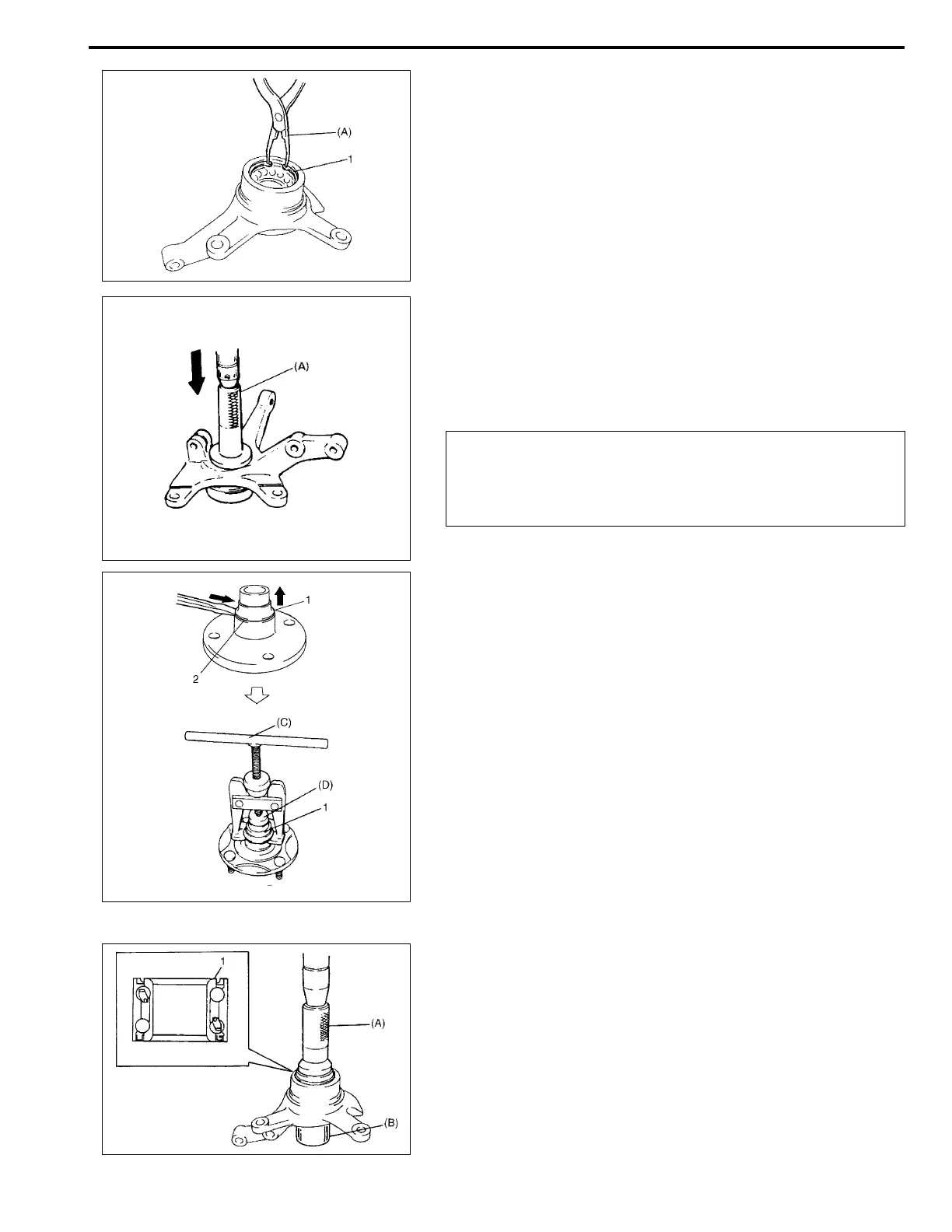 (A)

1

(A)

1

2

(C)

(D)

1

1

(A)

(B)