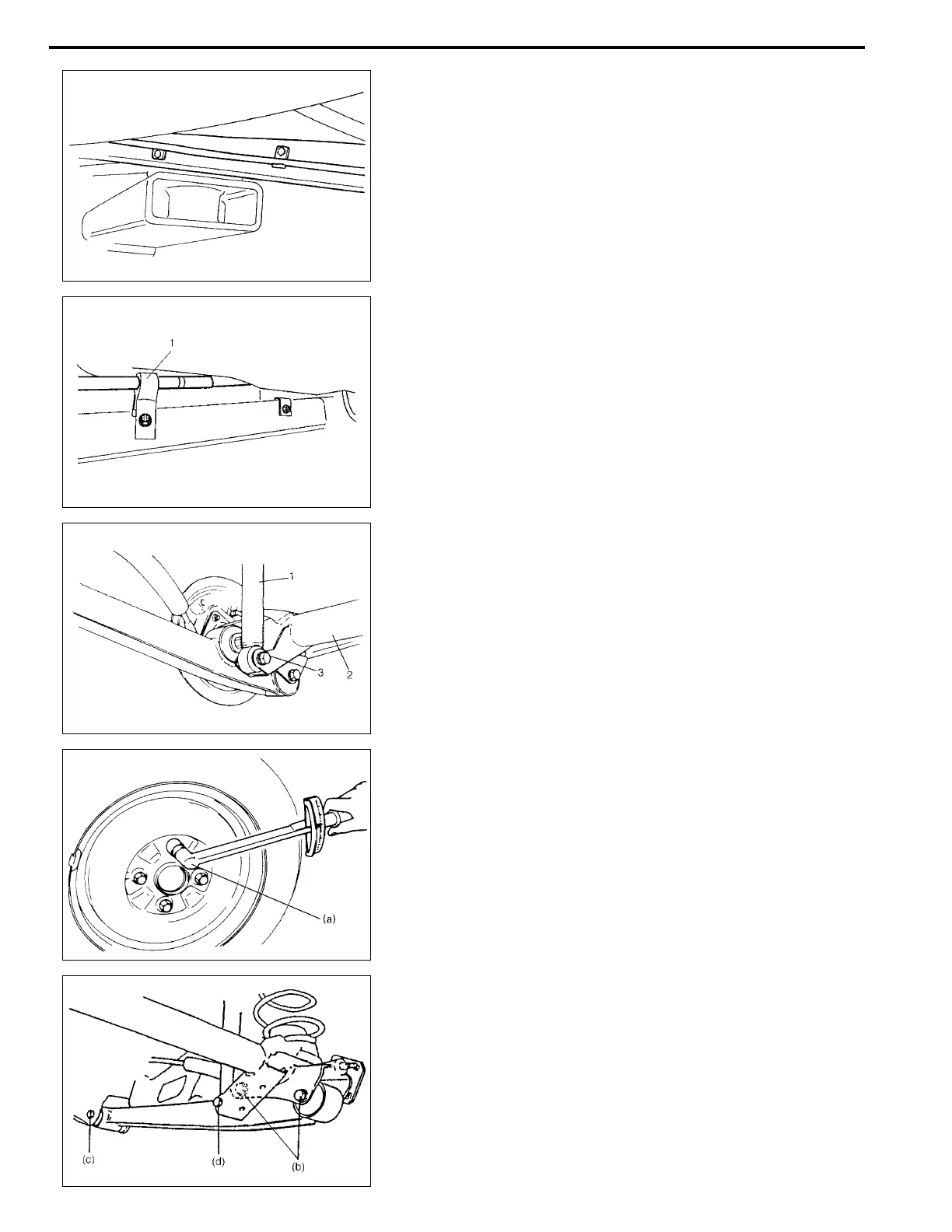 1

1

3

2

(a)

(c)

(d)

(b)