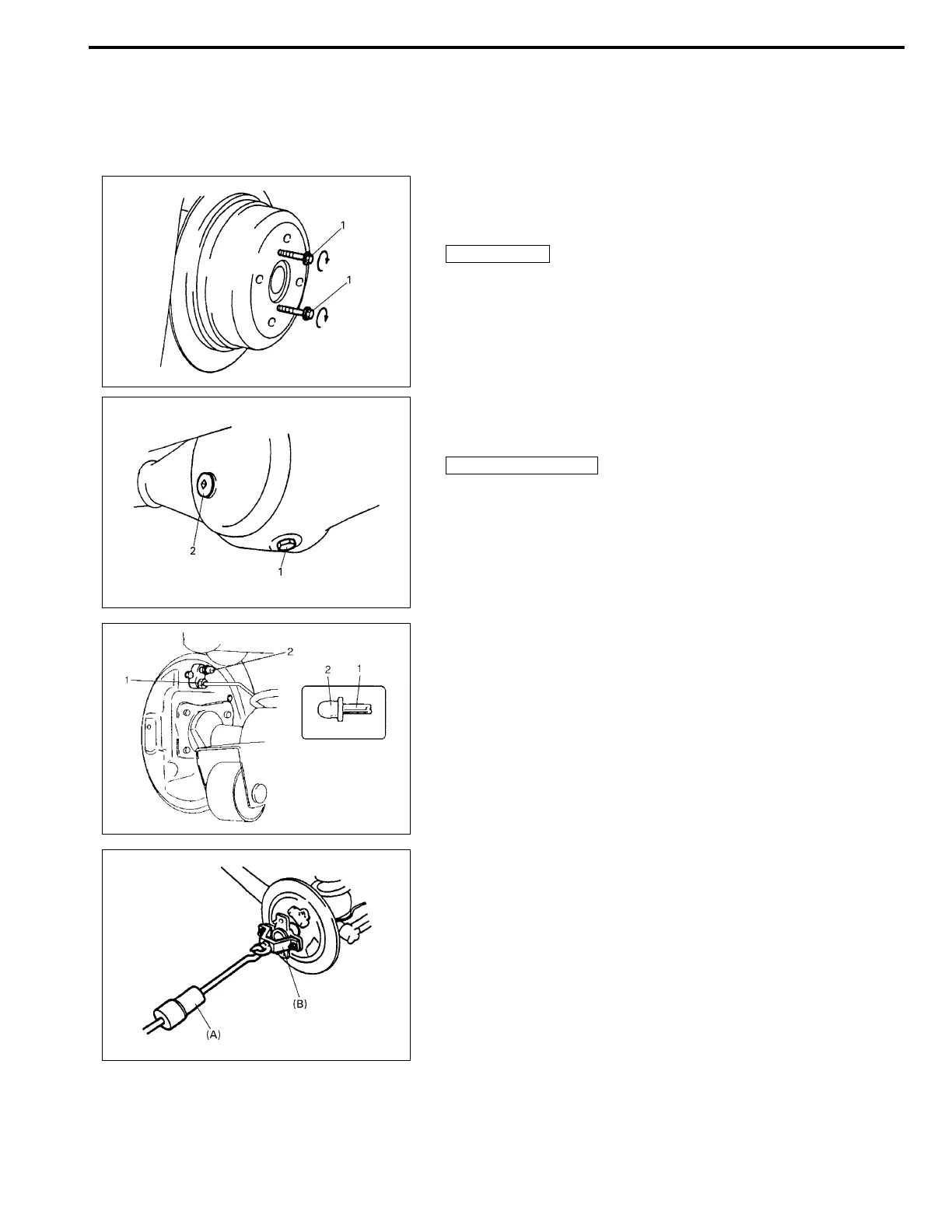 1

1

2

1

2

1

2

1

(B)

(A)