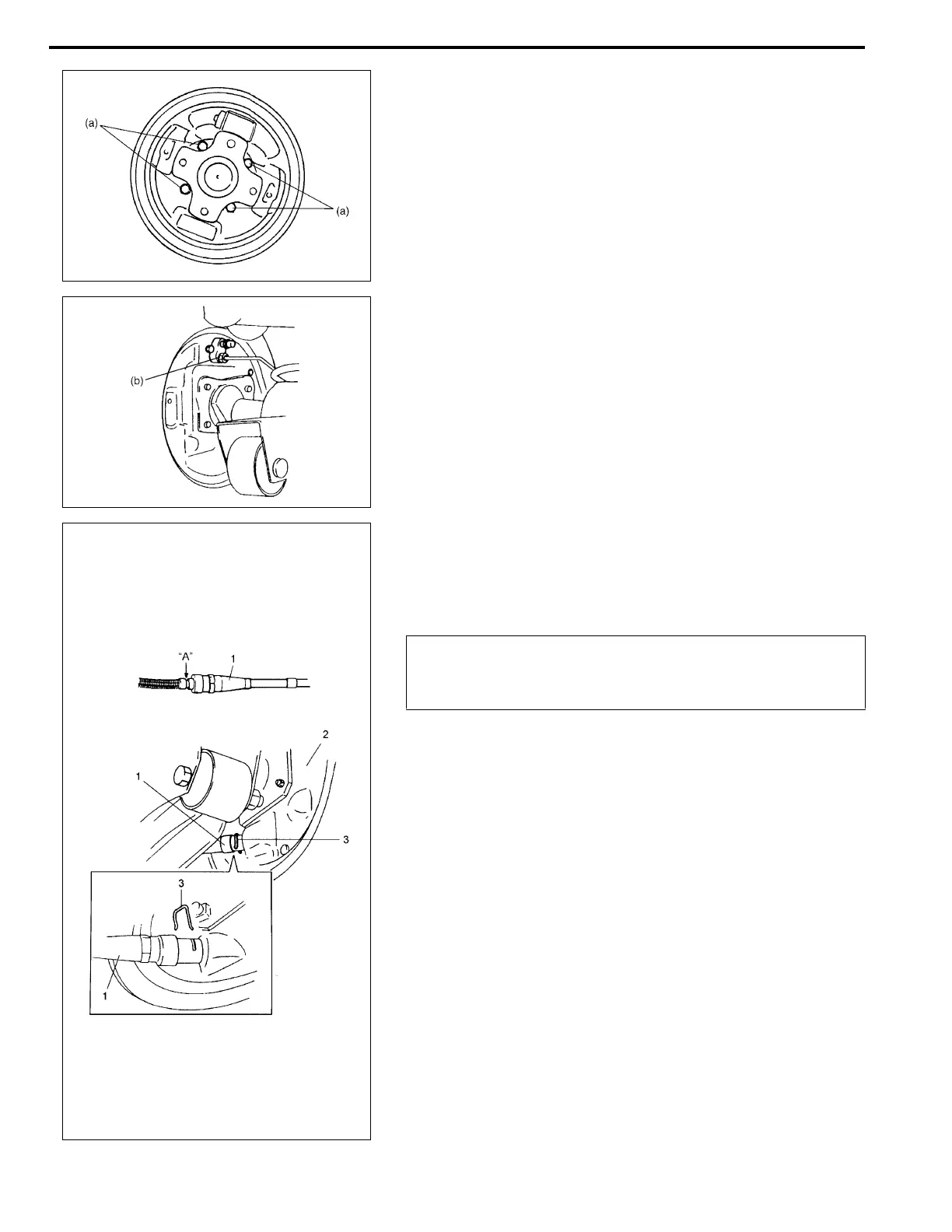 (a)

(a)

(b)

"A"

1

2

1

3

3

1