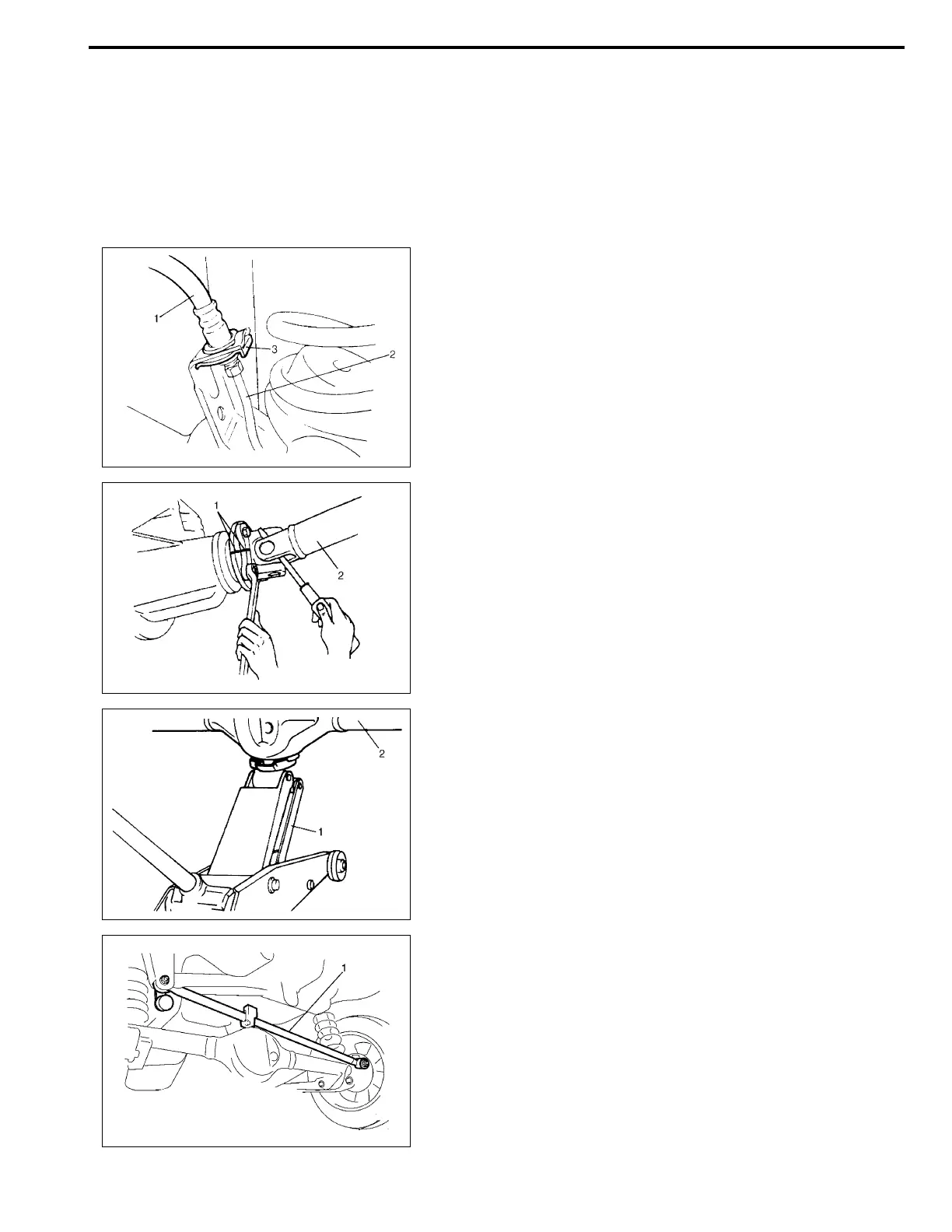 1
3
2

1
2

2
1

1