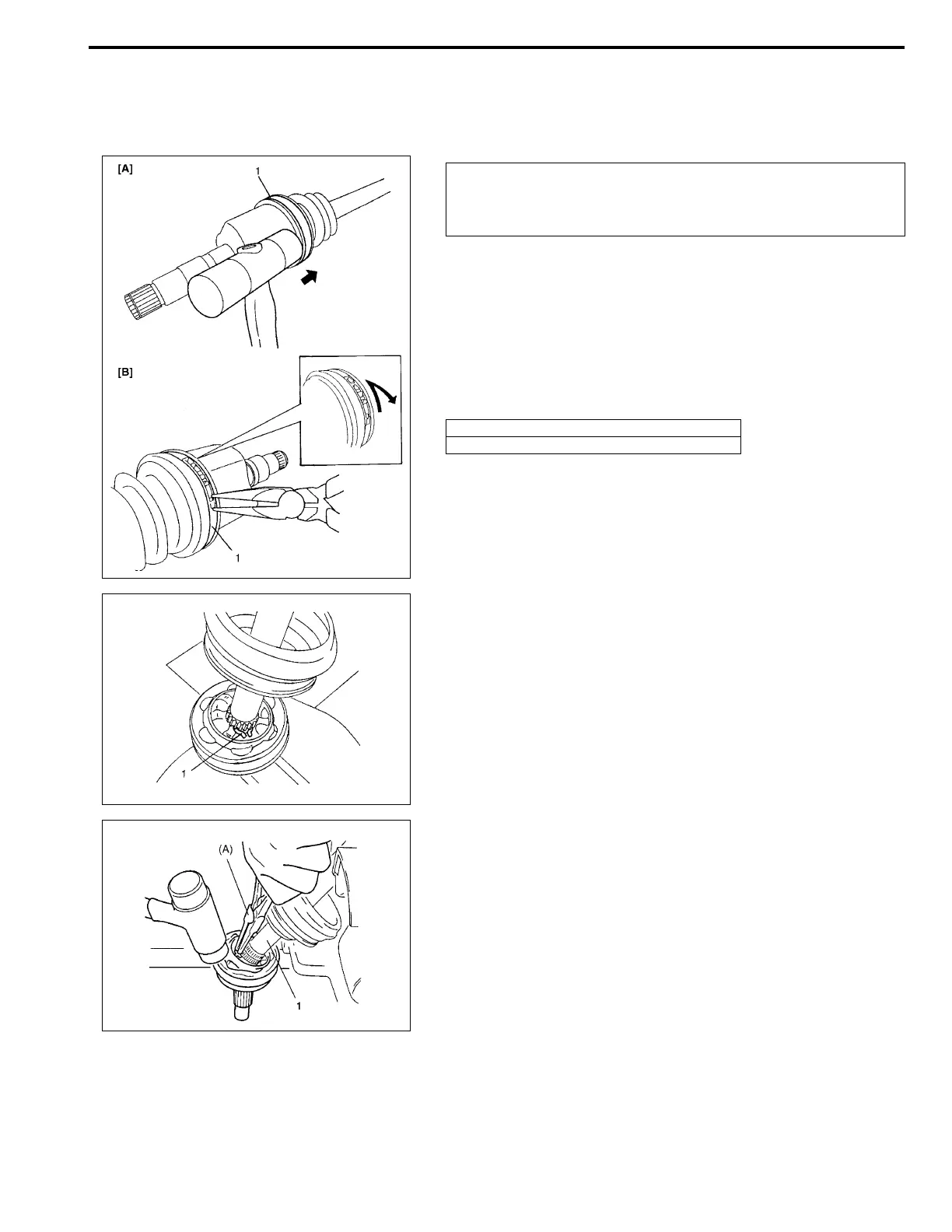 [A]

1

[B]

1

1

(A)

1