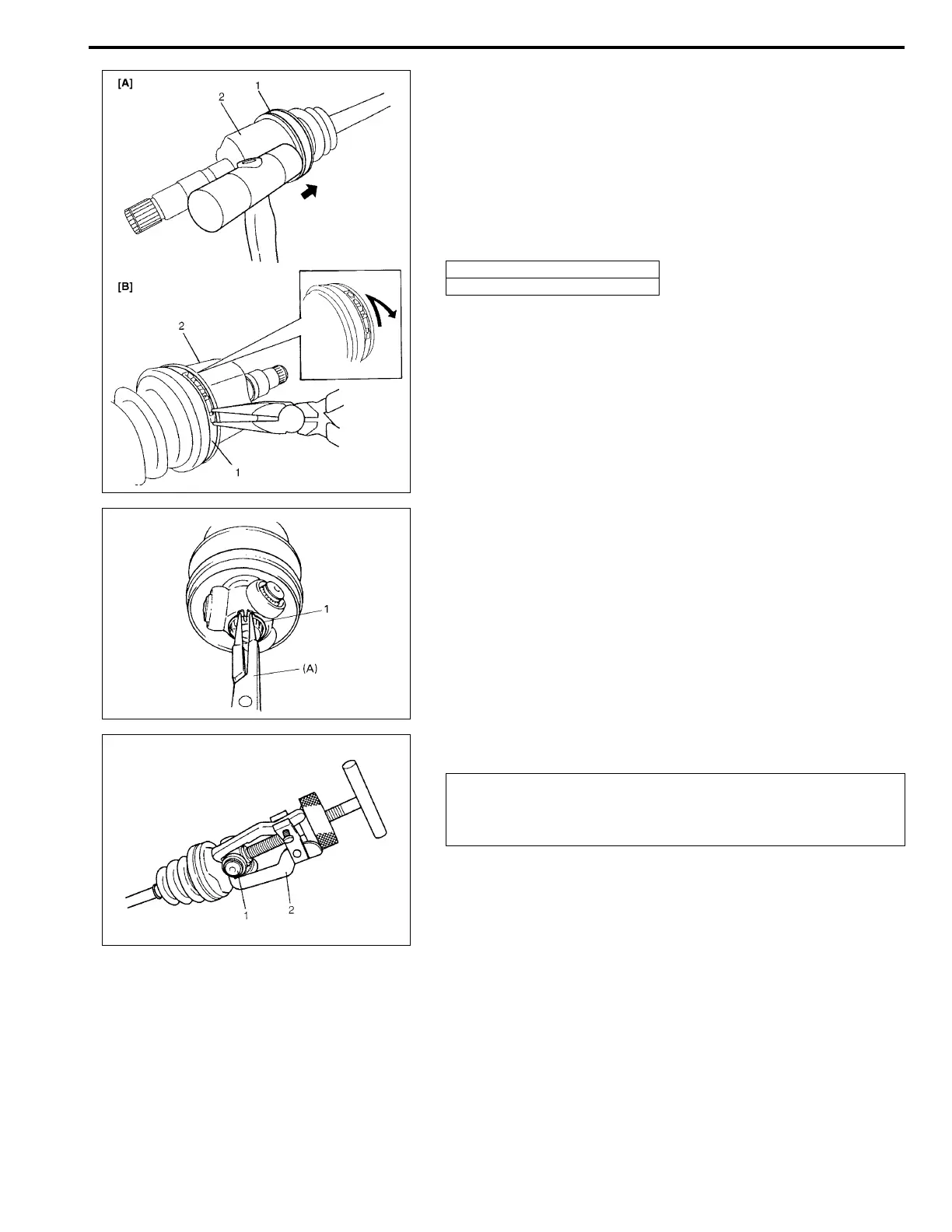 [A]

2

1

[B]

2

1

1

(A)

1

2