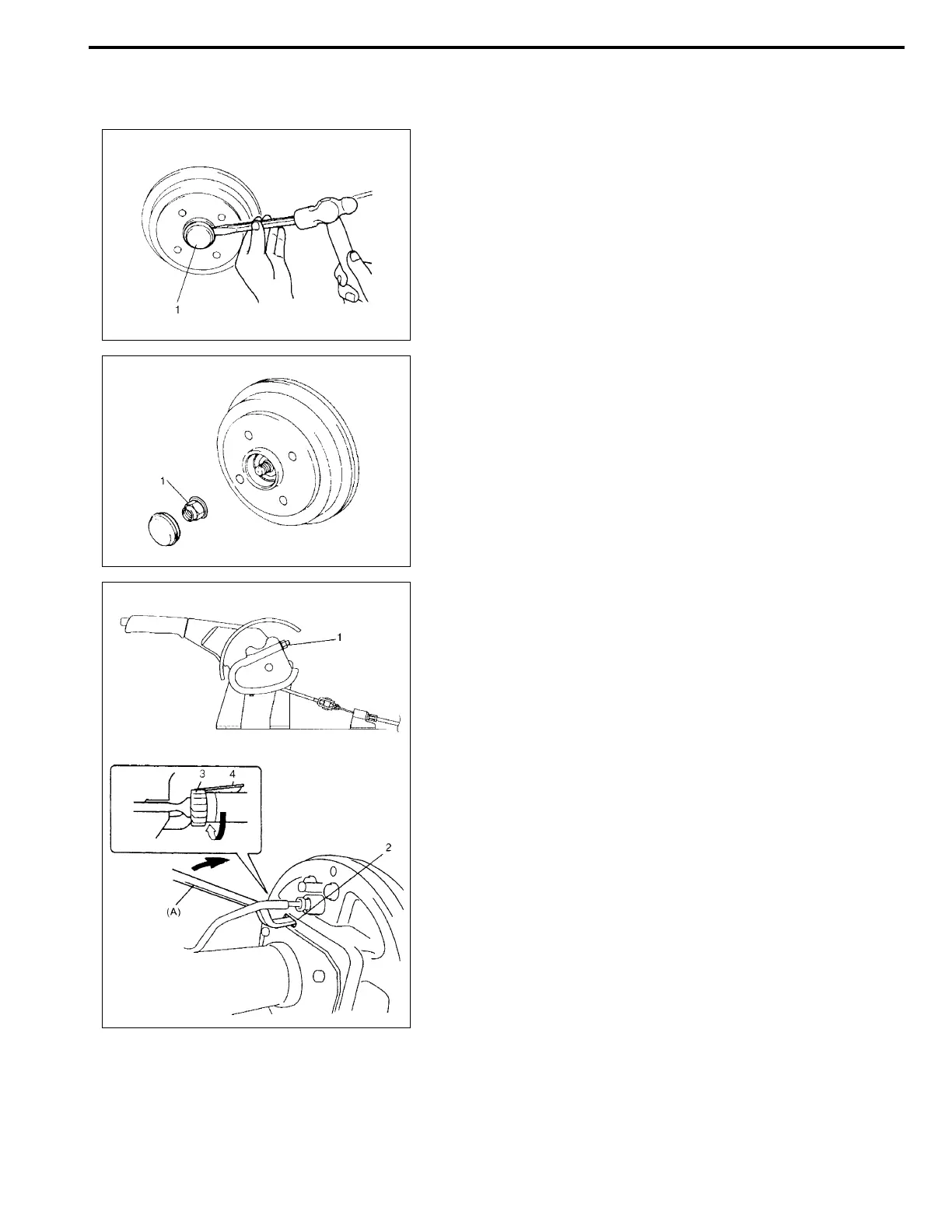 1

1

1

3

4

2

(A)