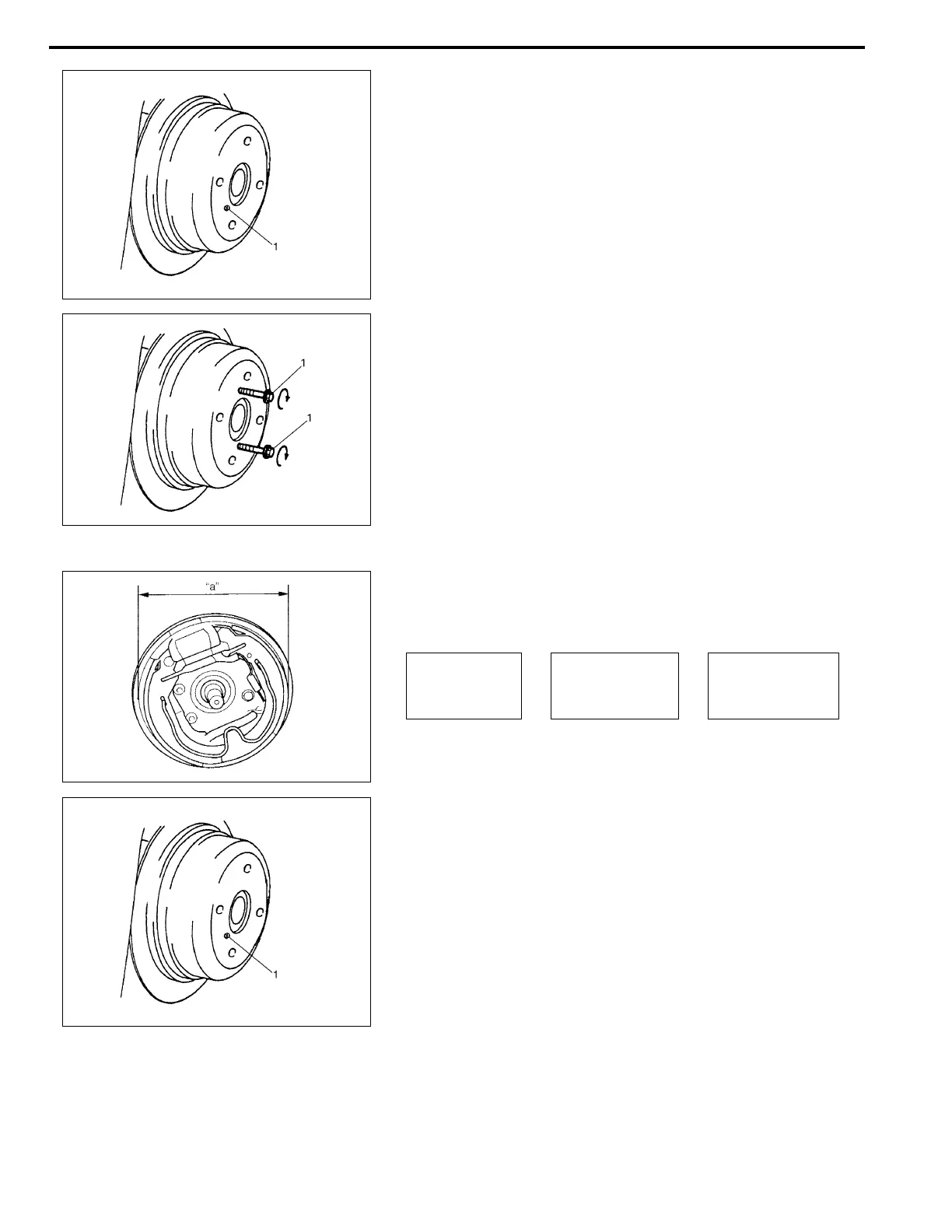 1

1

1

"a"

1