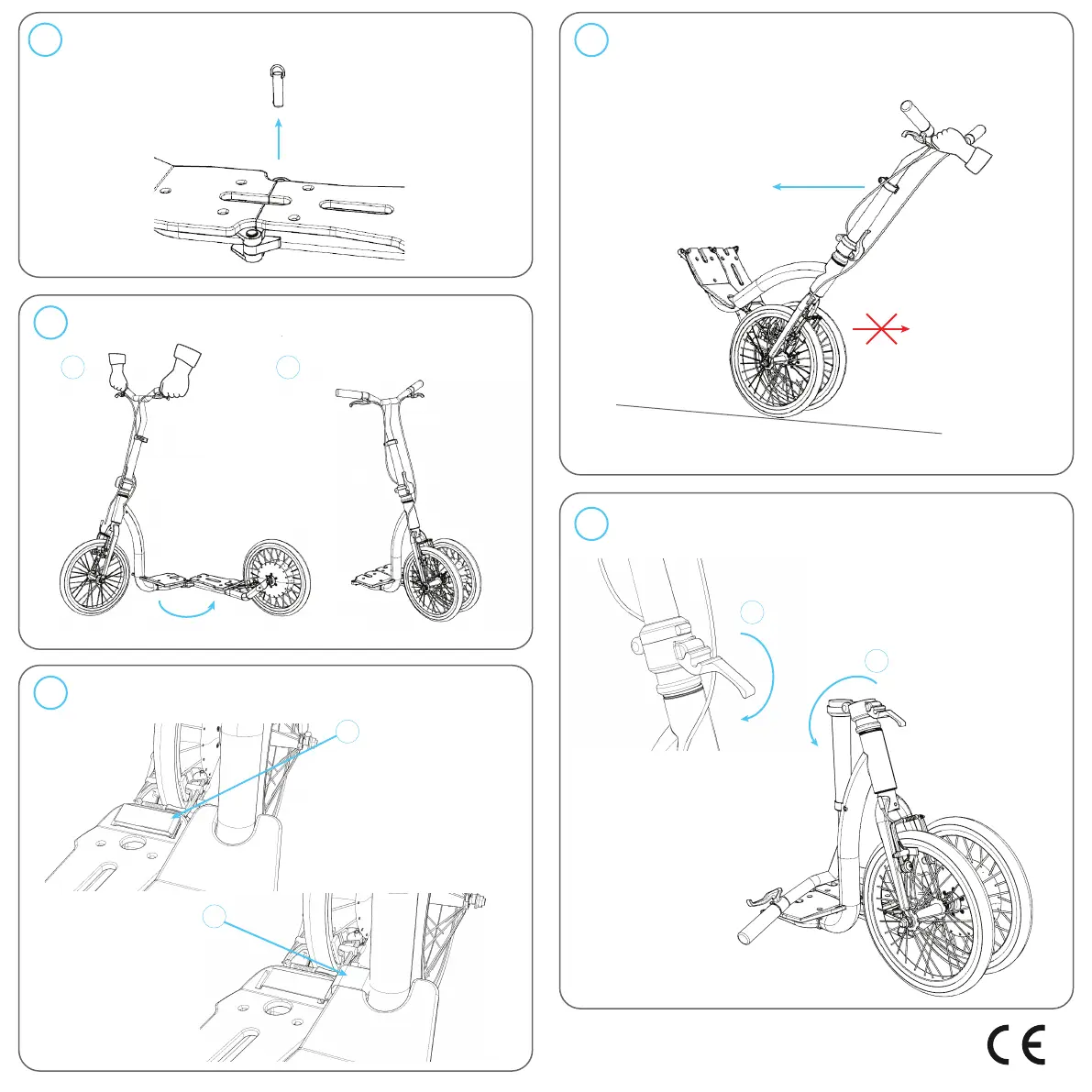 CE