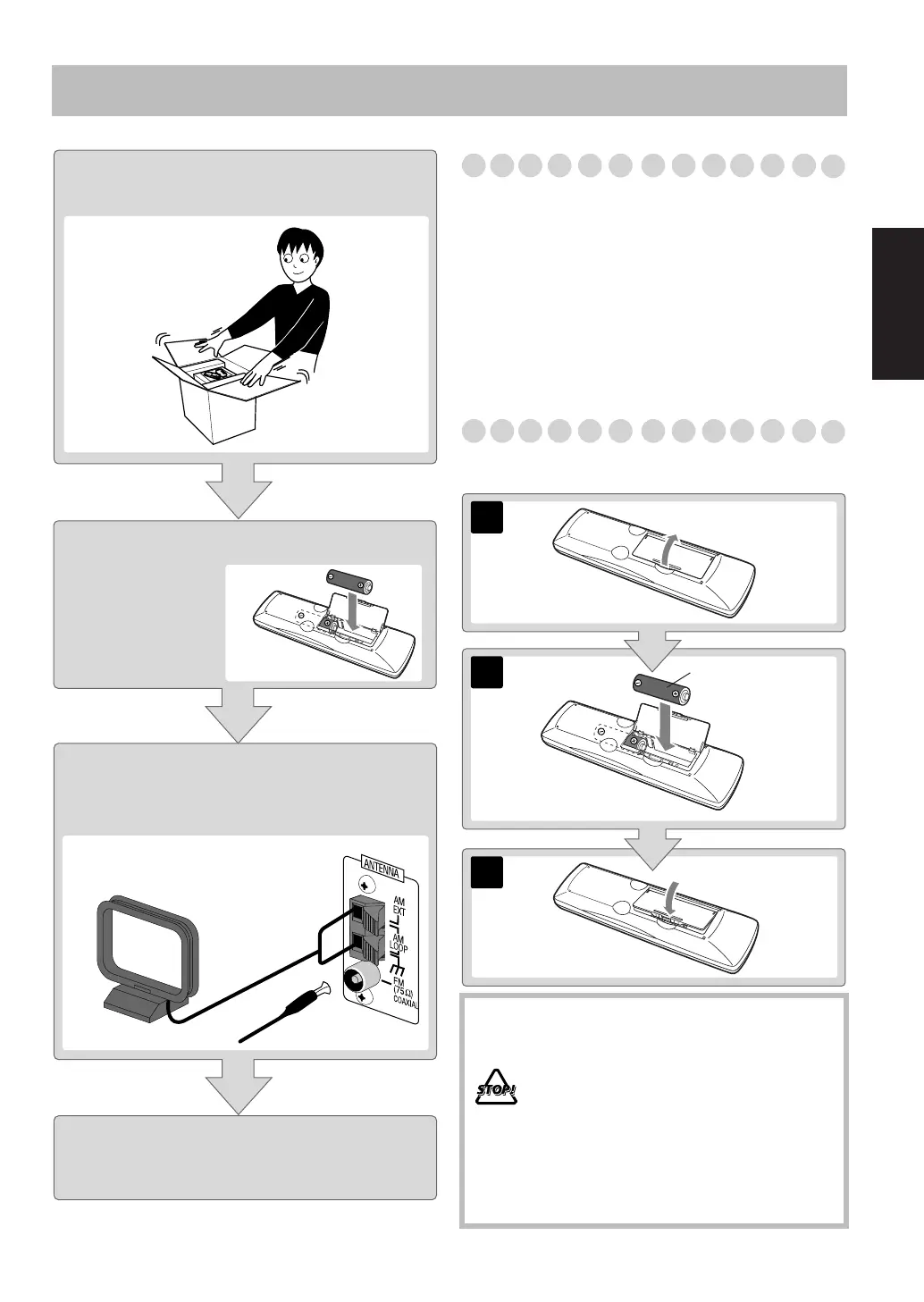 ANTENNA

AM EXT

AM LOOP

FM (75 Ω) COAXIAL

STOP!