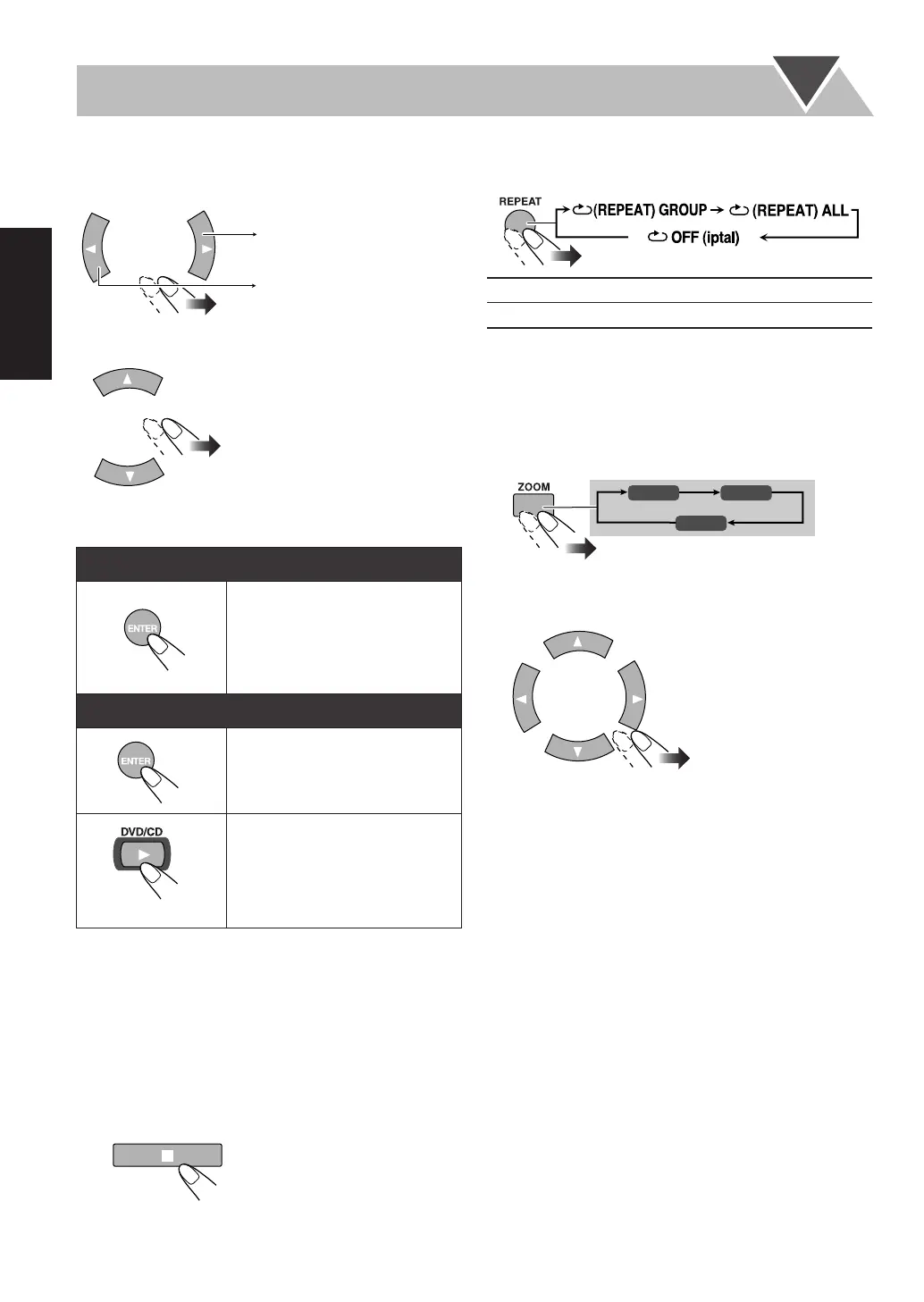 REPEAT

(REPEAT) GROUP → (REPEAT) ALL

OFF (iptal)

ZOOM

ENTER

ENTER

DVD/CD