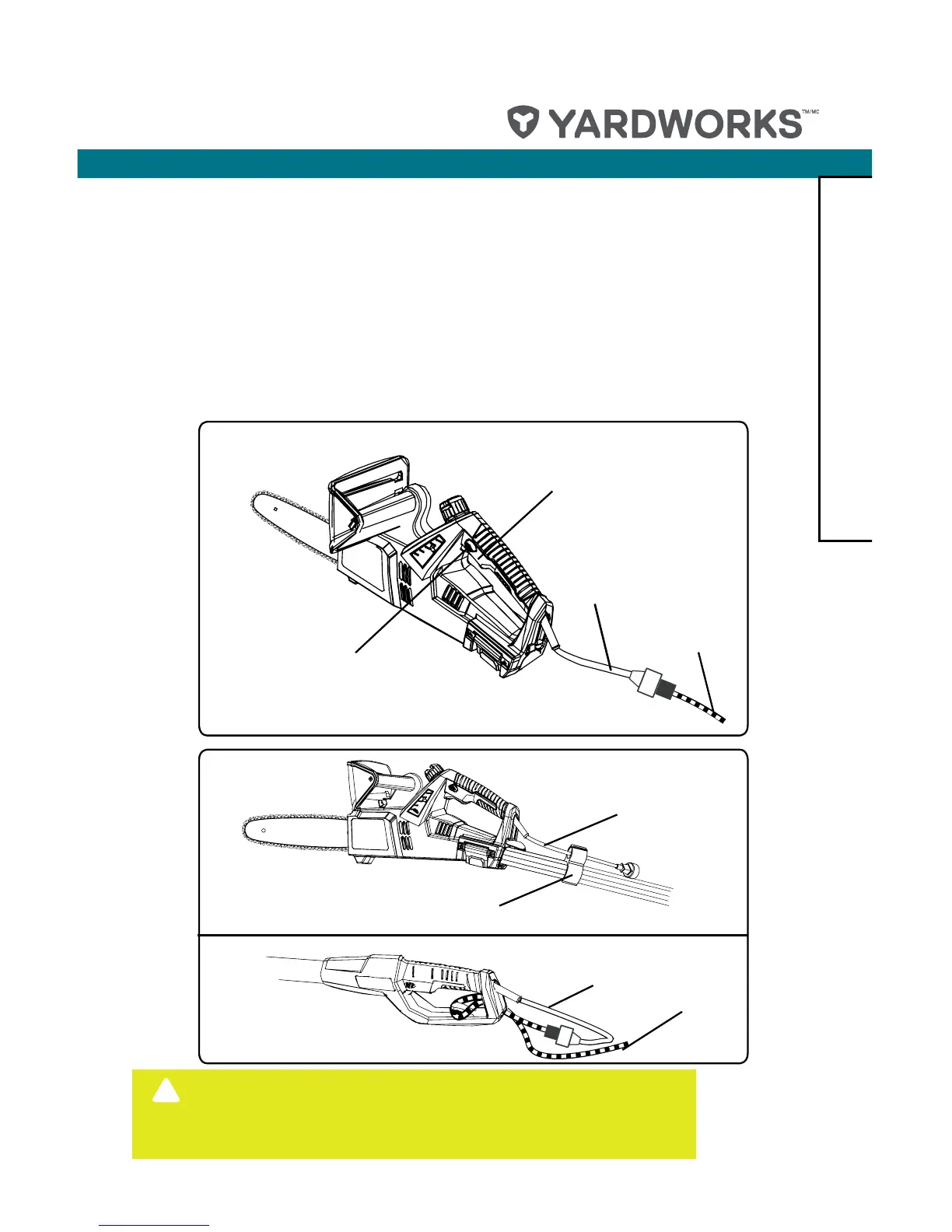 YARDWORKS™/MC