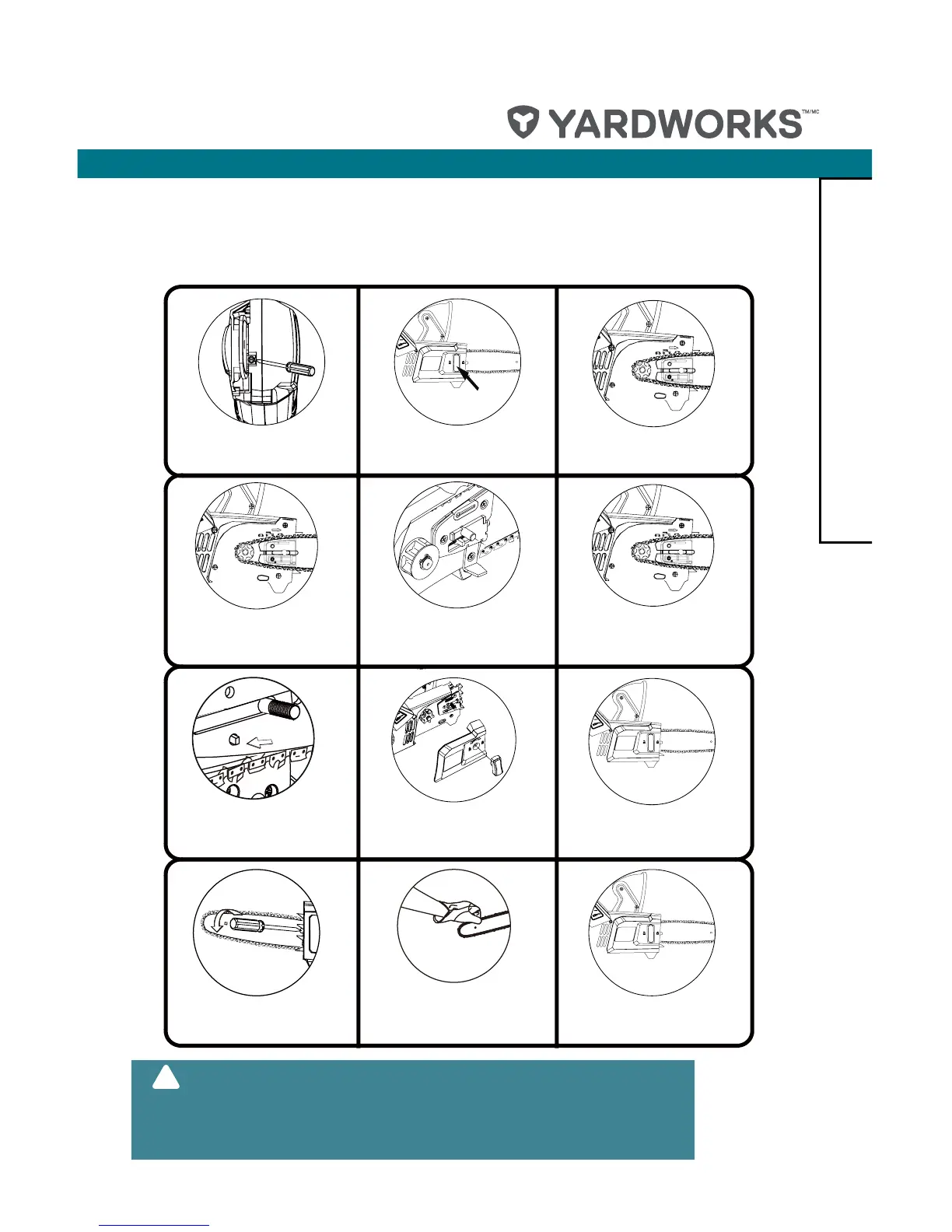 YARDWORKS™/MC