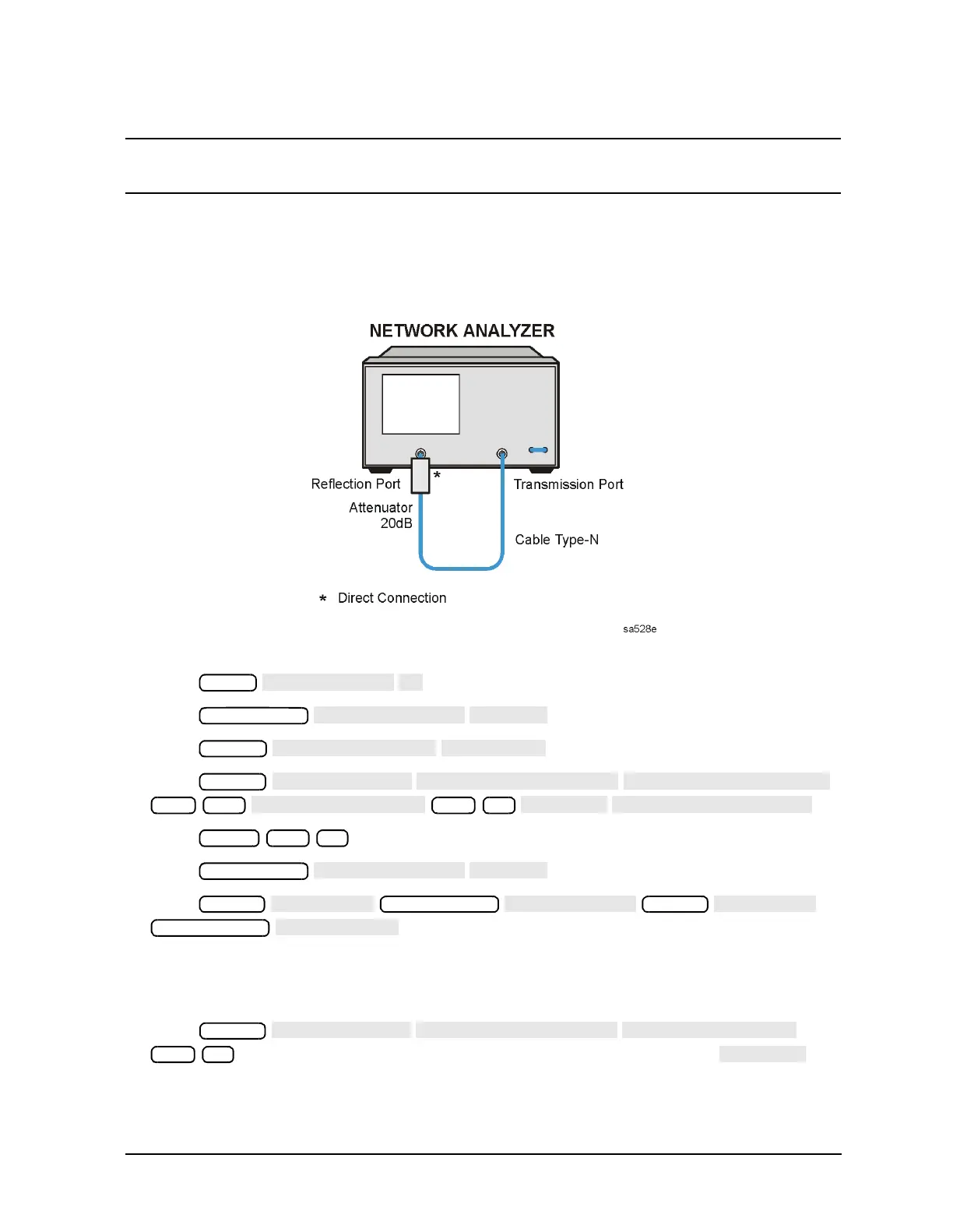 NETWORK ANALYZER

Reflection Port

Transmission Port

Attenuator 20dB

Cable Type-N

* Direct Connection

sa528e