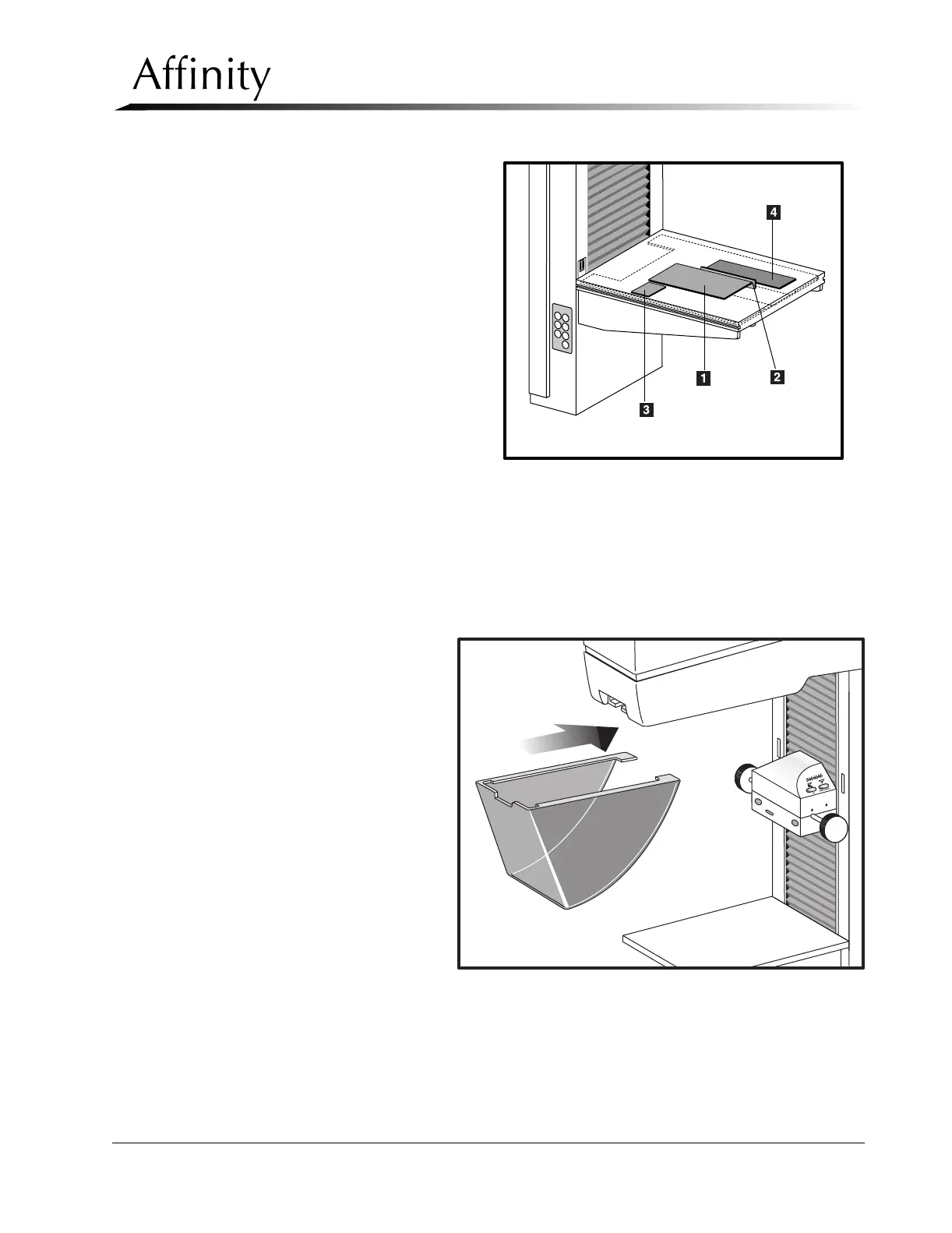 Affinity

4

1

2

3