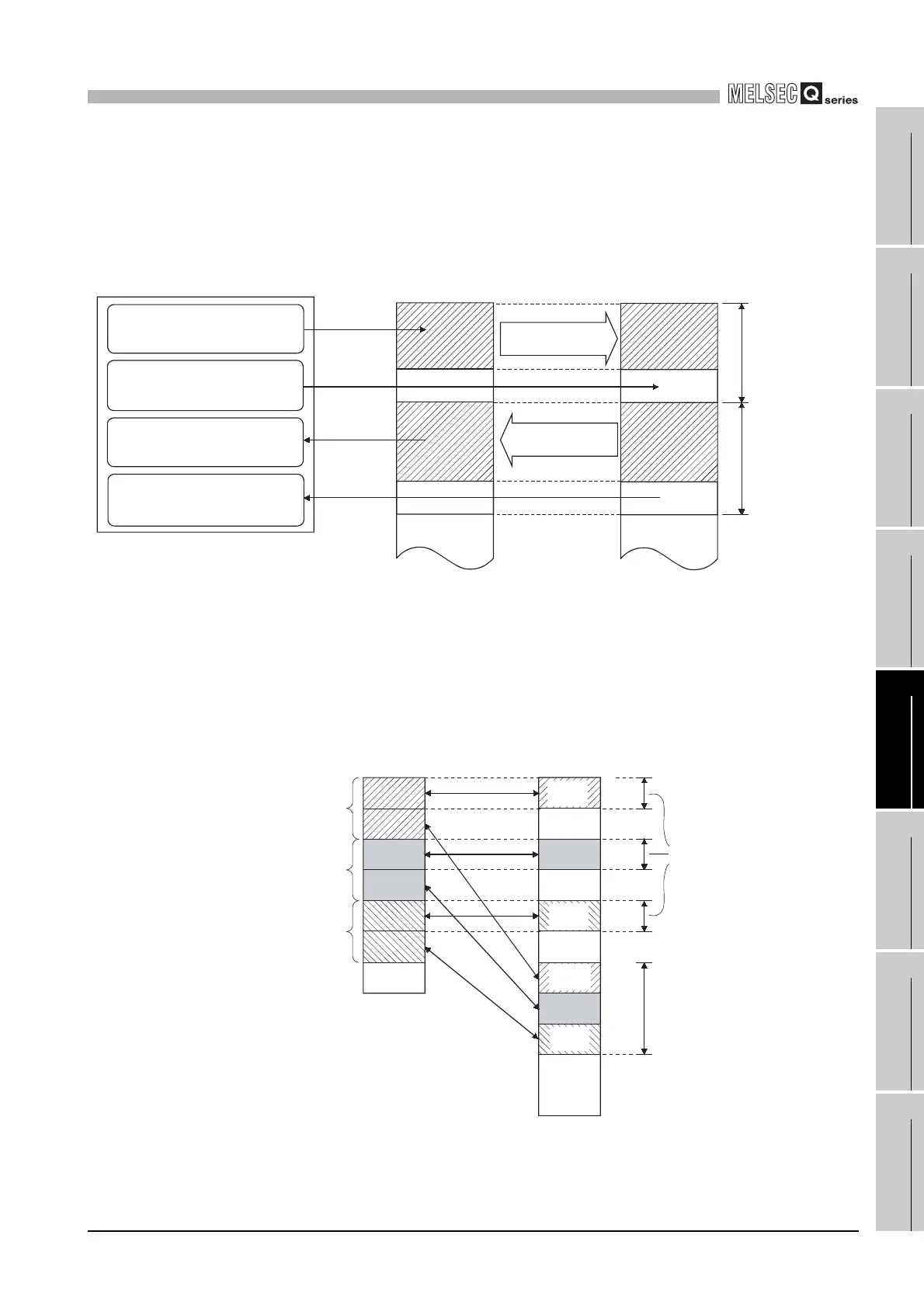 MELSEC Q series