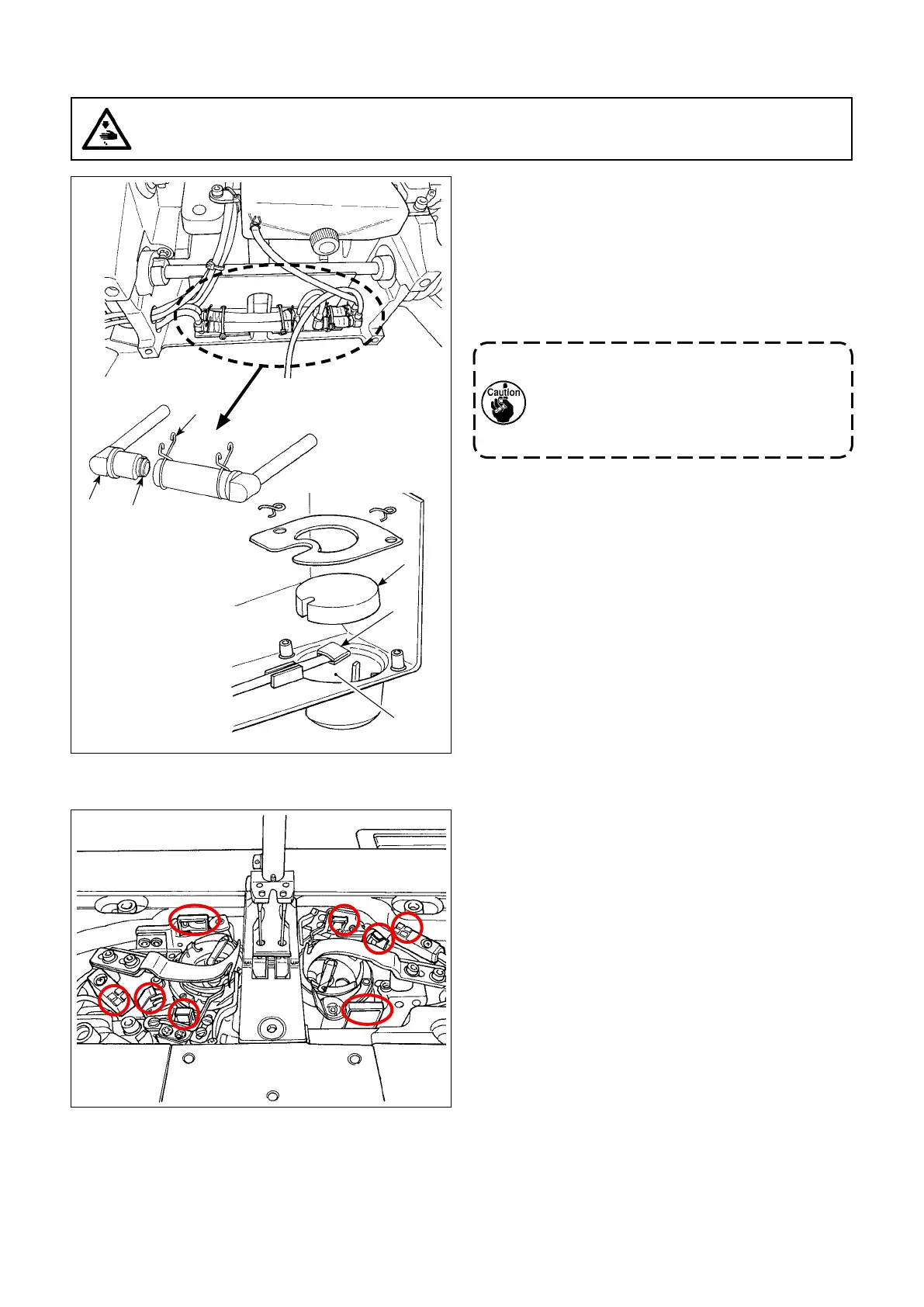 Caution