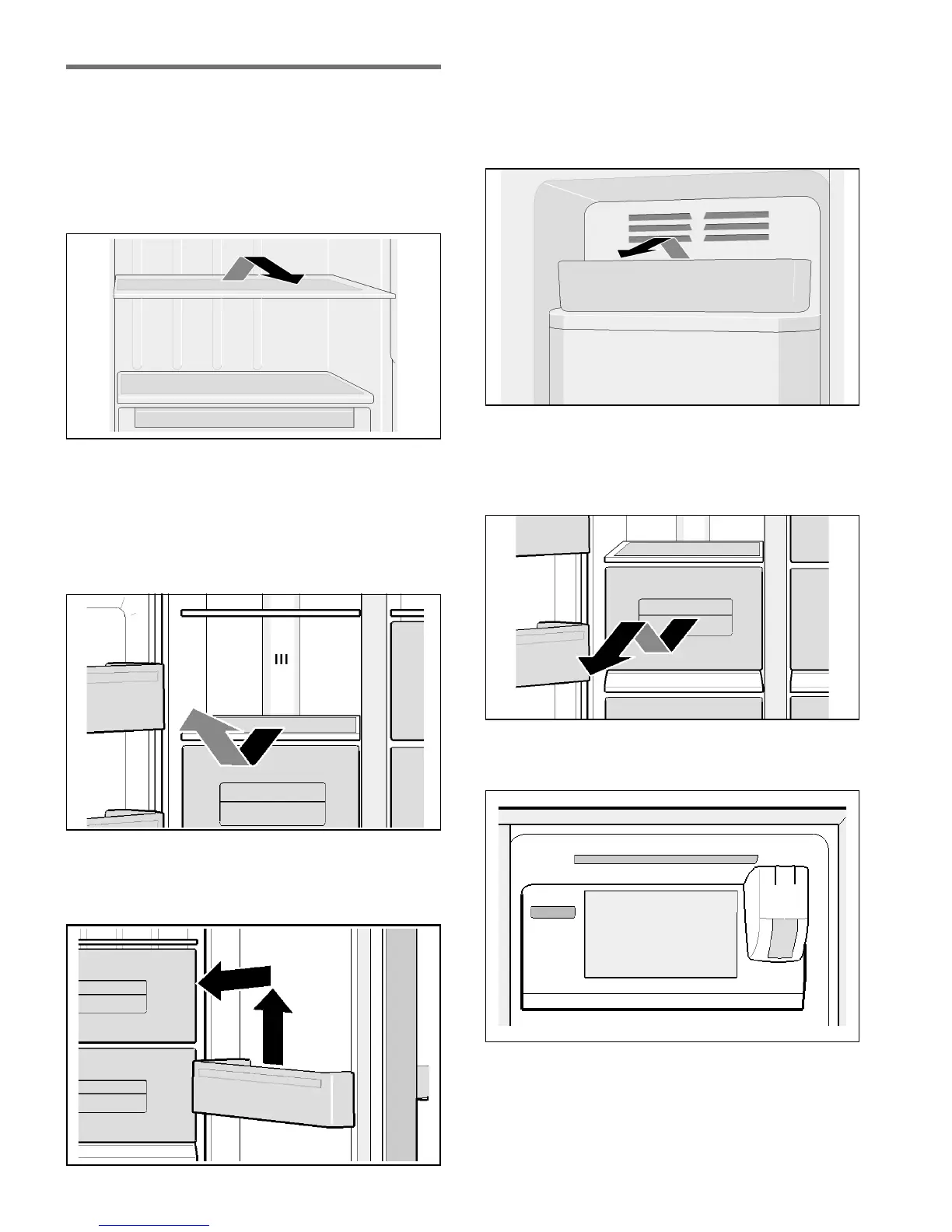 III