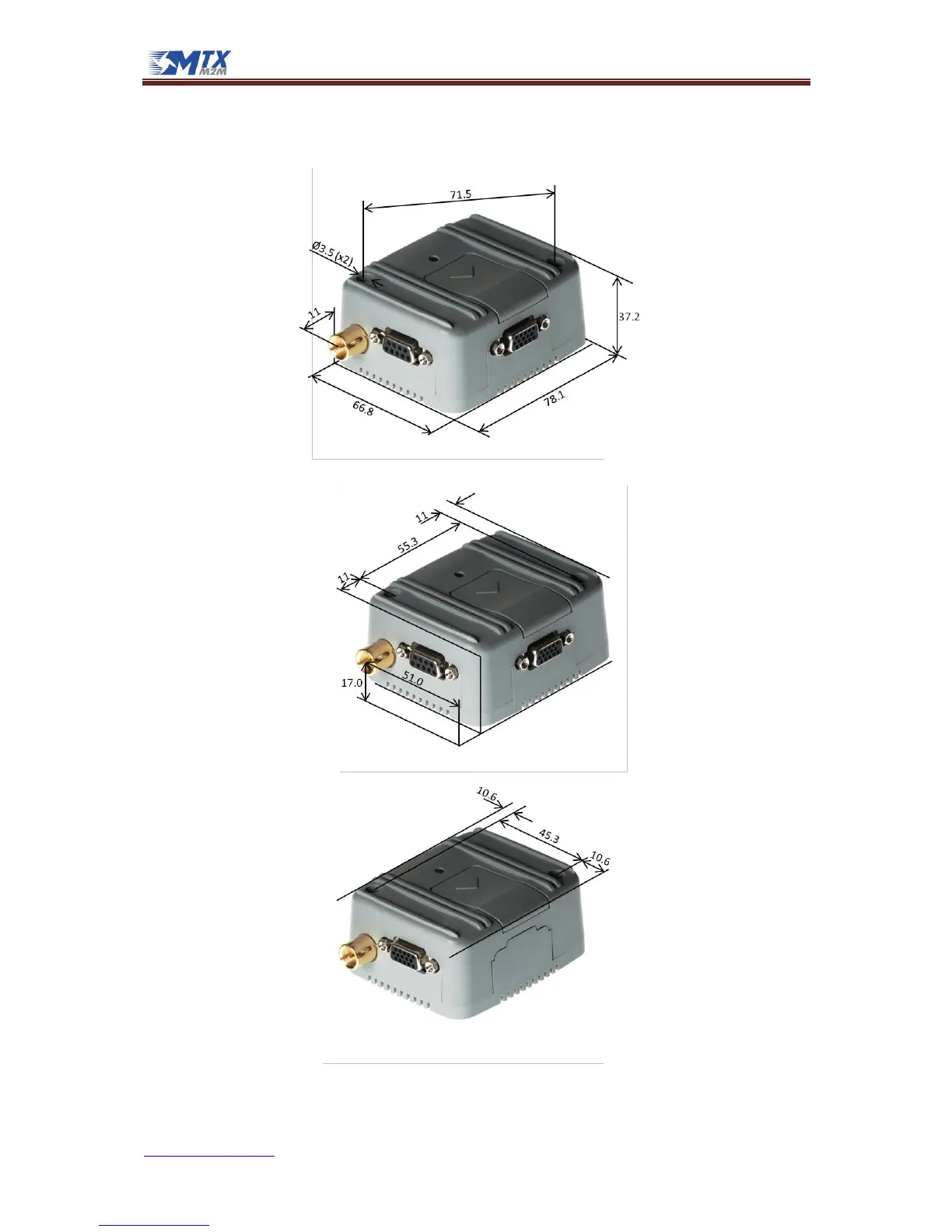 MTX M2M

71.5
Ø3.5 (x2)
11
37.2
66.8
78.1

11
55.3
11
17.0
51.0

10.6
45.3
10.6