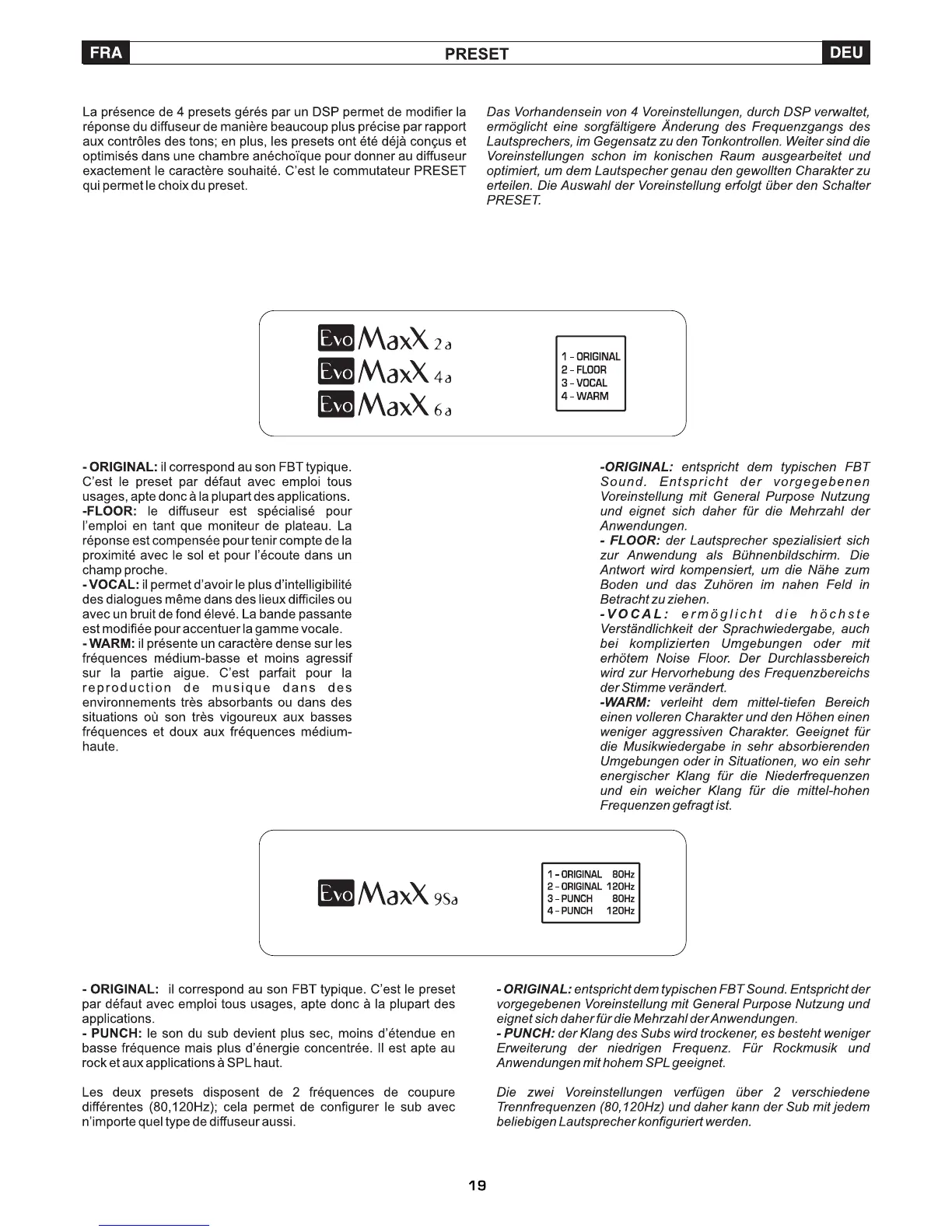 FRA PRESET DEU

La présence de 4 presets gérés par un DSP permet de modifier la réponse du diffuseur de manière beaucoup plus précise par rapport aux contrôles des tons; en plus, les presets ont été déjà conçus et optimisés dans une chambre anéchoïque pour donner au diffuseur exactement le caractère souhaité. C'est le commutateur PRESET qui permet le choix du preset.

Das Vorhandensein von 4 Voreinstellungen, durch DSP verwaltet, ermöglicht eine sorgfältigere Änderung des Frequenzgangs des Lautsprechers, im Gegensatz zu den Tonkontrollen. Weiter sind die Voreinstellungen schon im konischen Raum ausgearbeitet und optimiert, um dem Lautspecher genau den gewollten Charakter zu erteilen. Die Auswahl der Voreinstellung erfolgt über den Schalter PRESET.

Evo MaxX 2a
Evo MaxX 4a
Evo MaxX 6a

1 - ORIGINAL
2 - FLOOR
3 - VOCAL
4 - WARM

- ORIGINAL: il correspond au son FBT typique. C'est le preset par défaut avec emploi tous usages, apte donc à la plupart des applications.
-FLOOR: le diffuseur est spécialisé pour l'emploi en tant que moniteur de plateau. La réponse est compensée pour tenir compte de la proximité avec le sol et pour l'écoute dans un champ proche.
- VOCAL: il permet d'avoir le plus d'intelligibilité des dialogues même dans des lieux difficiles ou avec un bruit de fond élevé. La bande passante est modifiée pour accentuer la gamme vocale.
- WARM: il présente un caractère dense sur les fréquences médium-basse et moins agressif sur la partie aigue. C'est parfait pour la reproduction de musique dans des environnements très absorbants ou dans des situations où son très vigoureux aux basses fréquences et doux aux fréquences médium-haute.

-ORIGINAL: entspricht dem typischen FBT Sound. Entspricht der vorgegebenen Voreinstellung mit General Purpose Nutzung und eignet sich daher für die Mehrzahl der Anwendungen.
- FLOOR: der Lautsprecher spezialisiert sich zur Anwendung als Bühnenbildschirm. Die Antwort wird kompensiert, um die Nähe zum Boden und das Zuhören im nahen Feld in Betracht zu ziehen.
-VOCAL: ermöglicht die höchste Verständlichkeit der Sprachwiedergabe, auch bei komplizierten Umgebungen oder mit erhötem Noise Floor. Der Durchlassbereich wird zur Hervorhebung des Frequenzbereichs der Stimme verändert.
-WARM: verleiht dem mittel-tiefen Bereich einen volleren Charakter und den Höhen einen weniger aggressiven Charakter. Geeignet für die Musikwiedergabe in sehr absorbierenden Umgebungen oder in Situationen, wo ein sehr energischer Klang für die Niederfrequenzen und ein weicher Klang für die mittel-hohen Frequenzen gefragt ist.

Evo MaxX 9Sa

1 - ORIGINAL 80Hz
2 - ORIGINAL 120Hz
3 - PUNCH 80Hz
4 - PUNCH 120Hz

- ORIGINAL: il correspond au son FBT typique. C'est le preset par défaut avec emploi tous usages, apte donc à la plupart des applications.
- PUNCH: le son du sub devient plus sec, moins d'étendue en basse fréquence mais plus d'énergie concentrée. Il est apte au rock et aux applications à SPL haut.

Les deux presets disposent de 2 fréquences de coupure différentes (80,120Hz); cela permet de configurer le sub avec n'importe quel type de diffuseur aussi.

- ORIGINAL: entspricht dem typischen FBT Sound. Entspricht der vorgegebenen Voreinstellung mit General Purpose Nutzung und eignet sich daher für die Mehrzahl der Anwendungen.
- PUNCH: der Klang des Subs wird trockener, es besteht weniger Erweiterung der niedrigen Frequenz. Für Rockmusik und Anwendungen mit hohem SPL geeignet.

Die zwei Voreinstellungen verfügen über 2 verschiedene Trennfrequenzen (80,120Hz) und daher kann der Sub mit jedem beliebigen Lautsprecher konfiguriert werden.

19