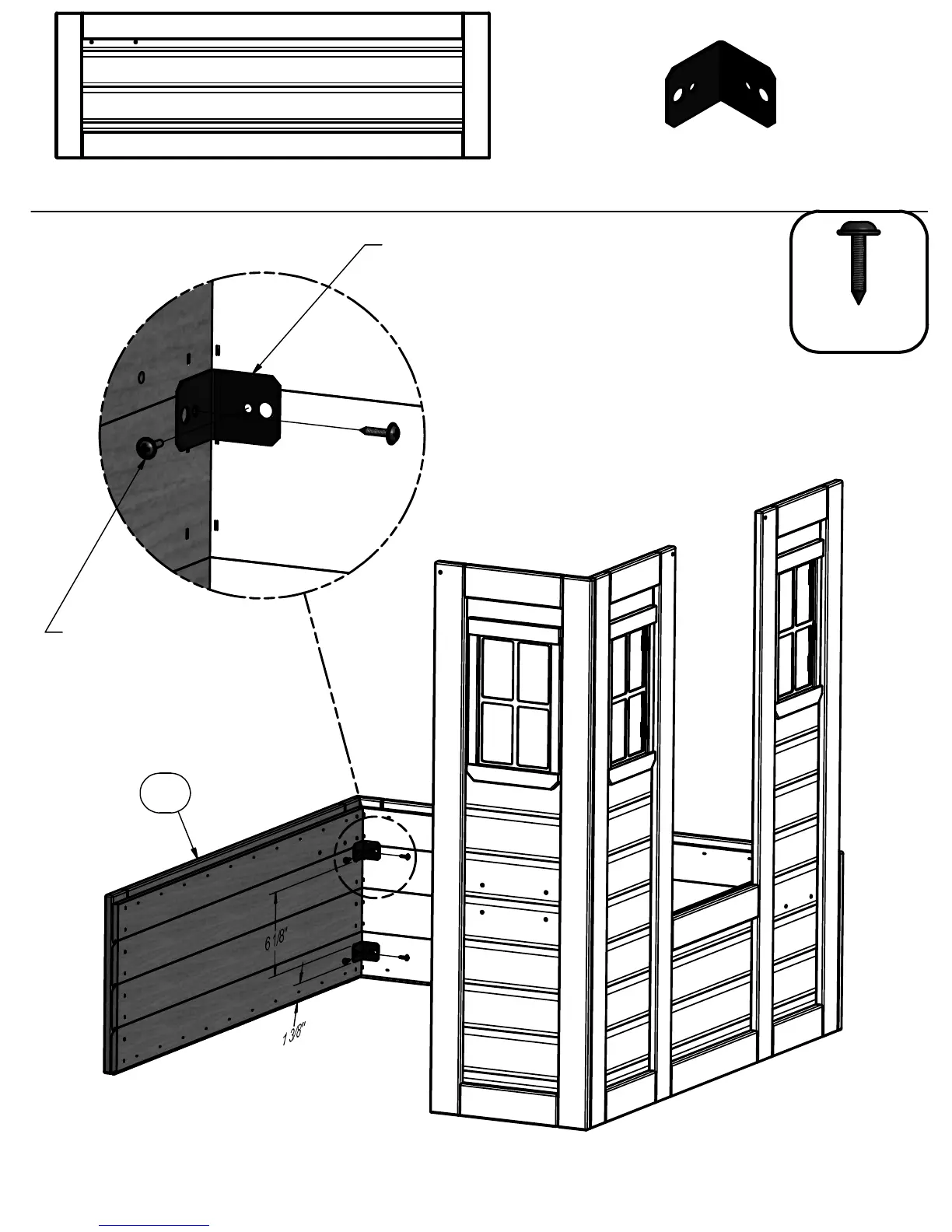 6 1/8"

1 3/8"