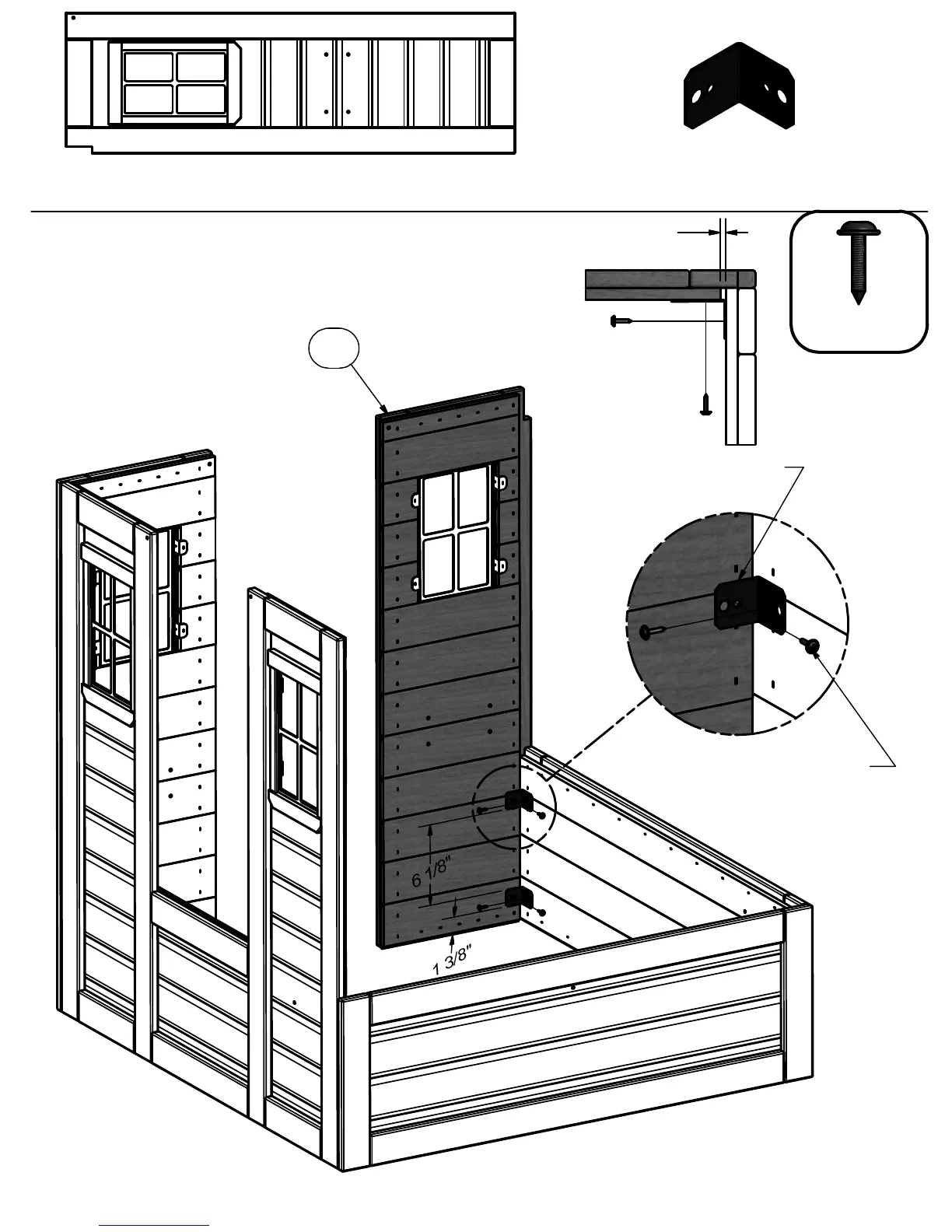 6 1/8"

1 3/8"