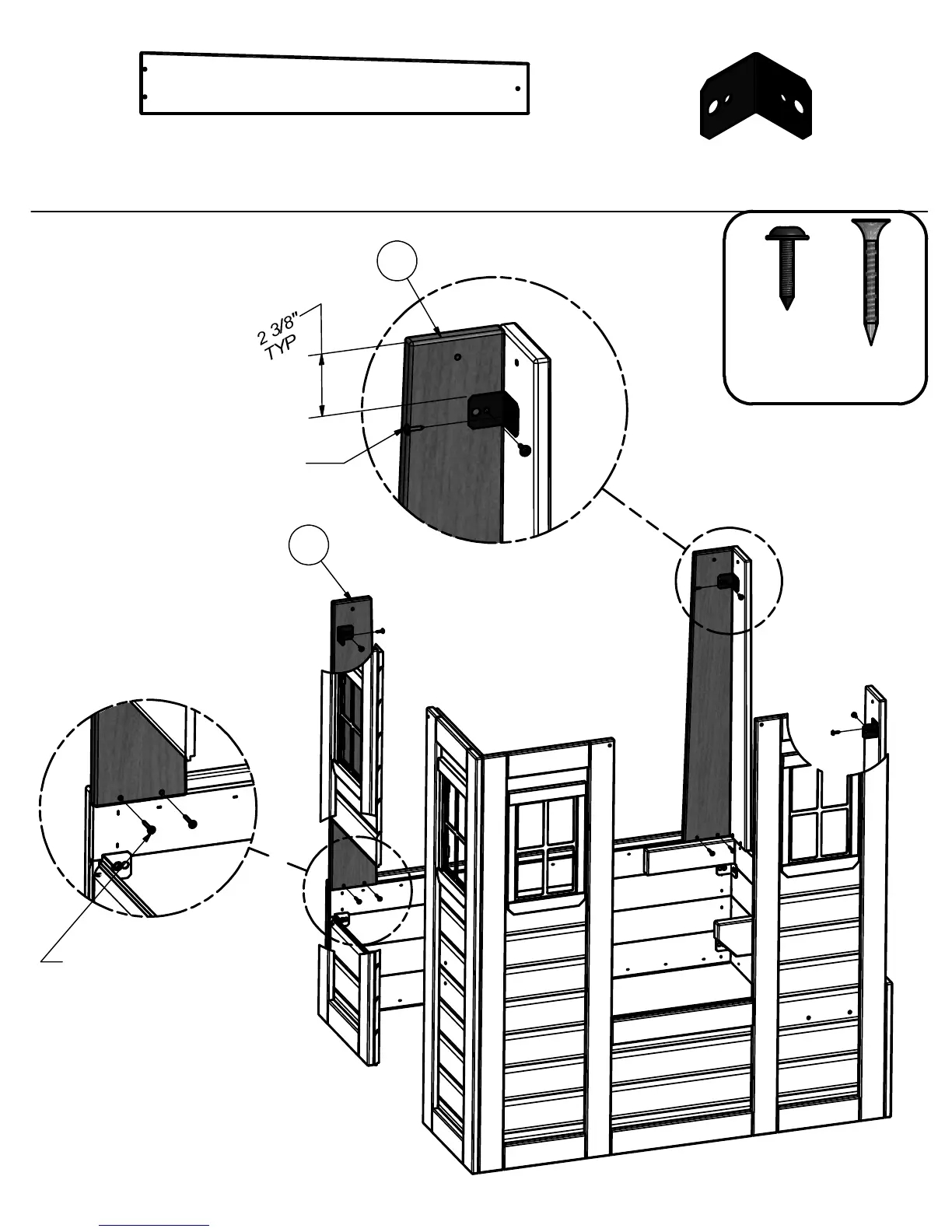 2 3/8"
TYP