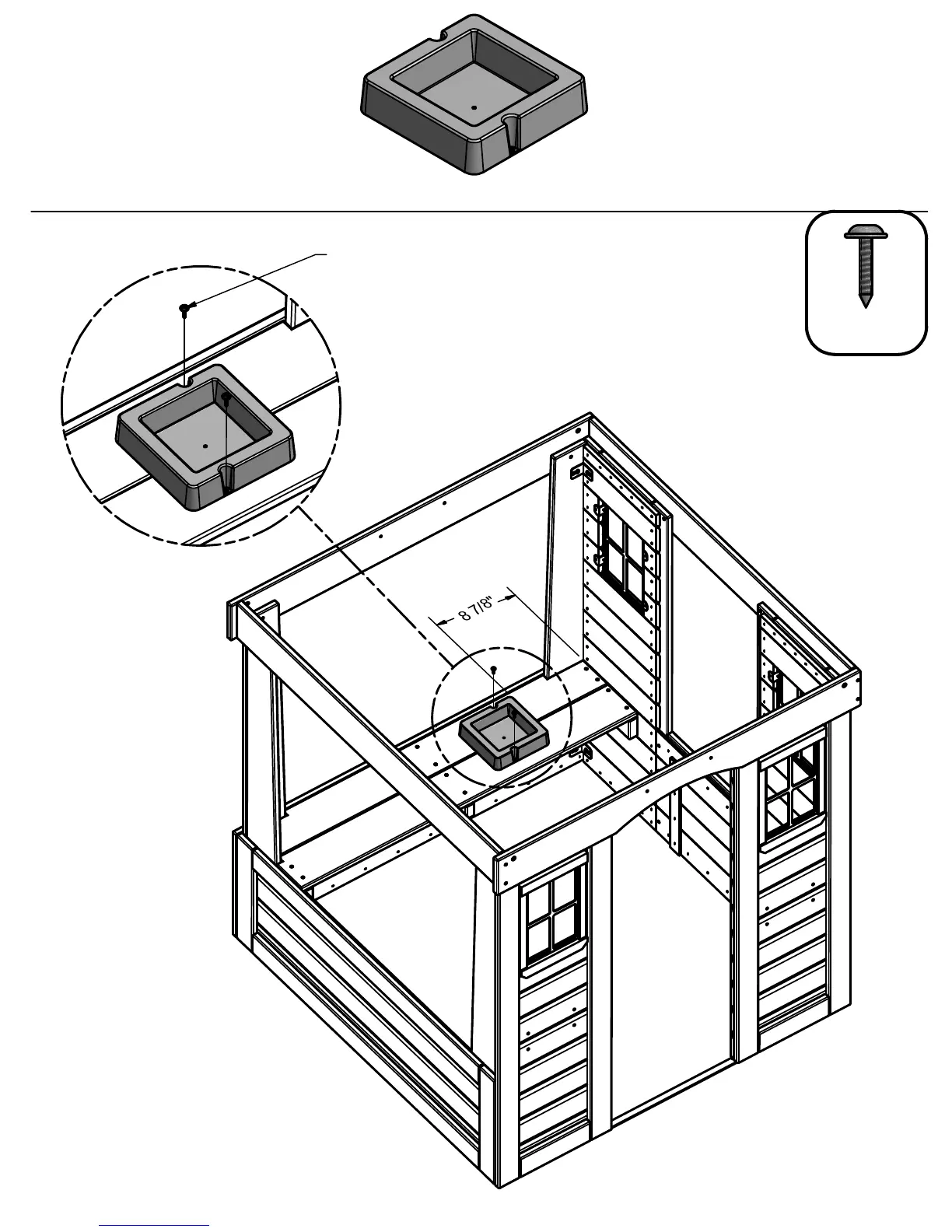 8 7/8"