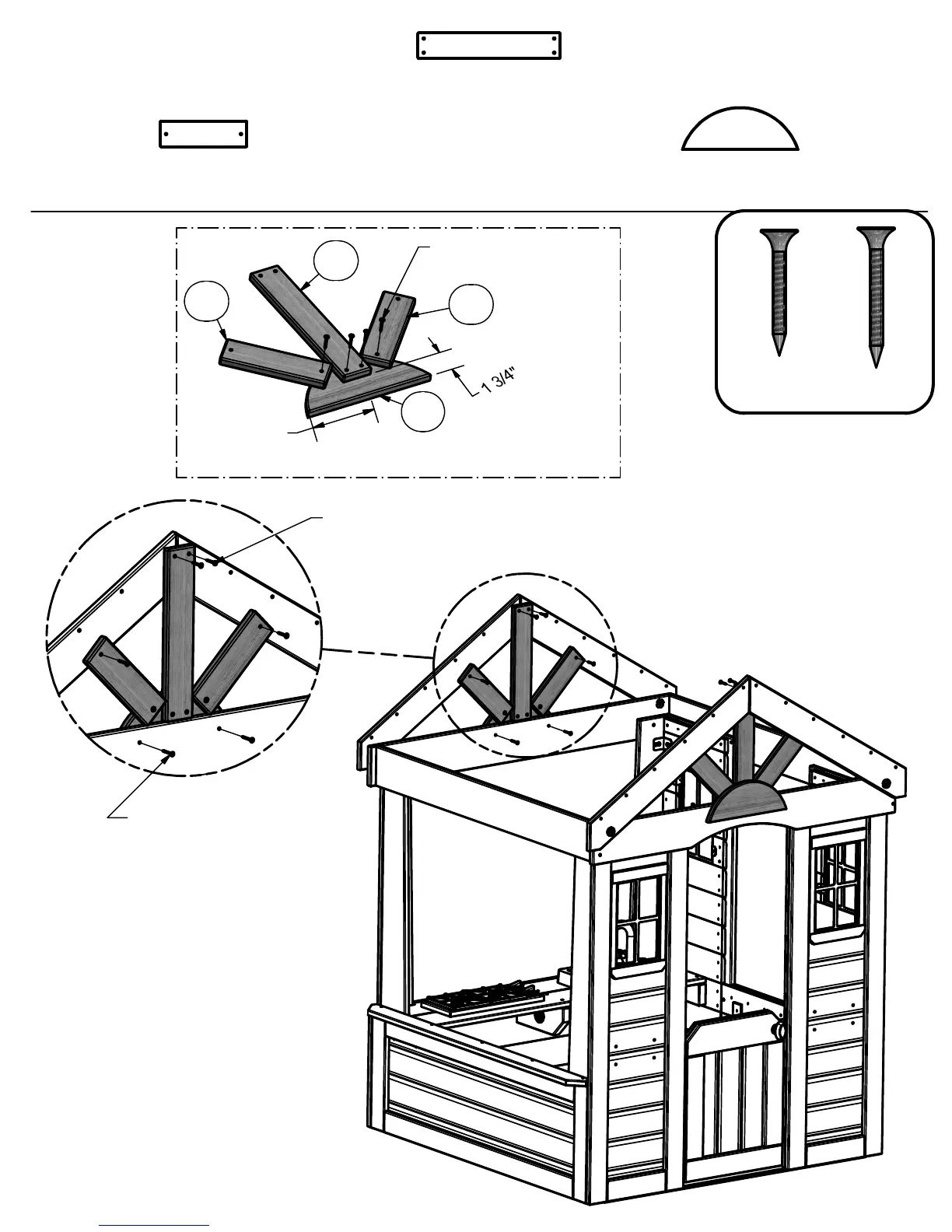 1 3/4"