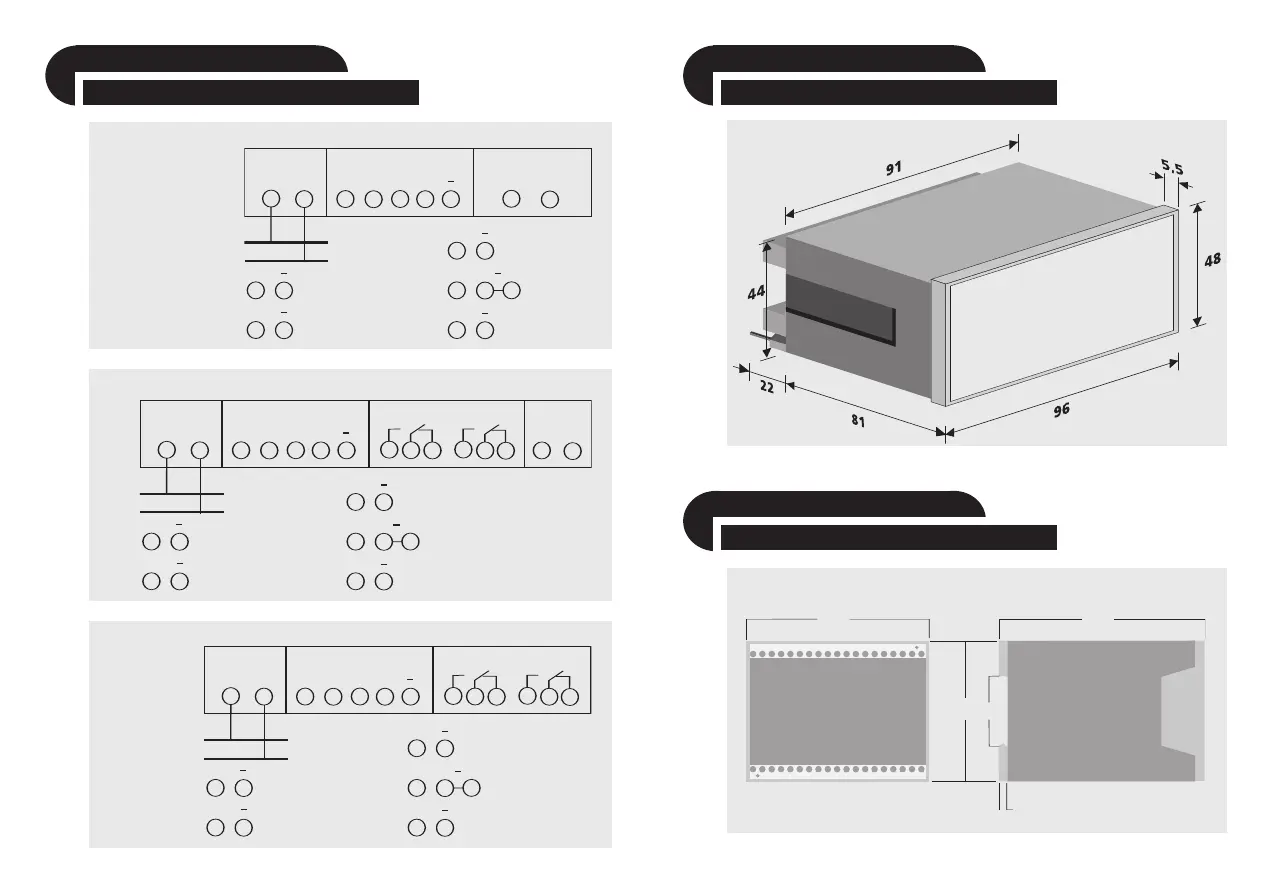 91

5.5

48

44

22

81

96