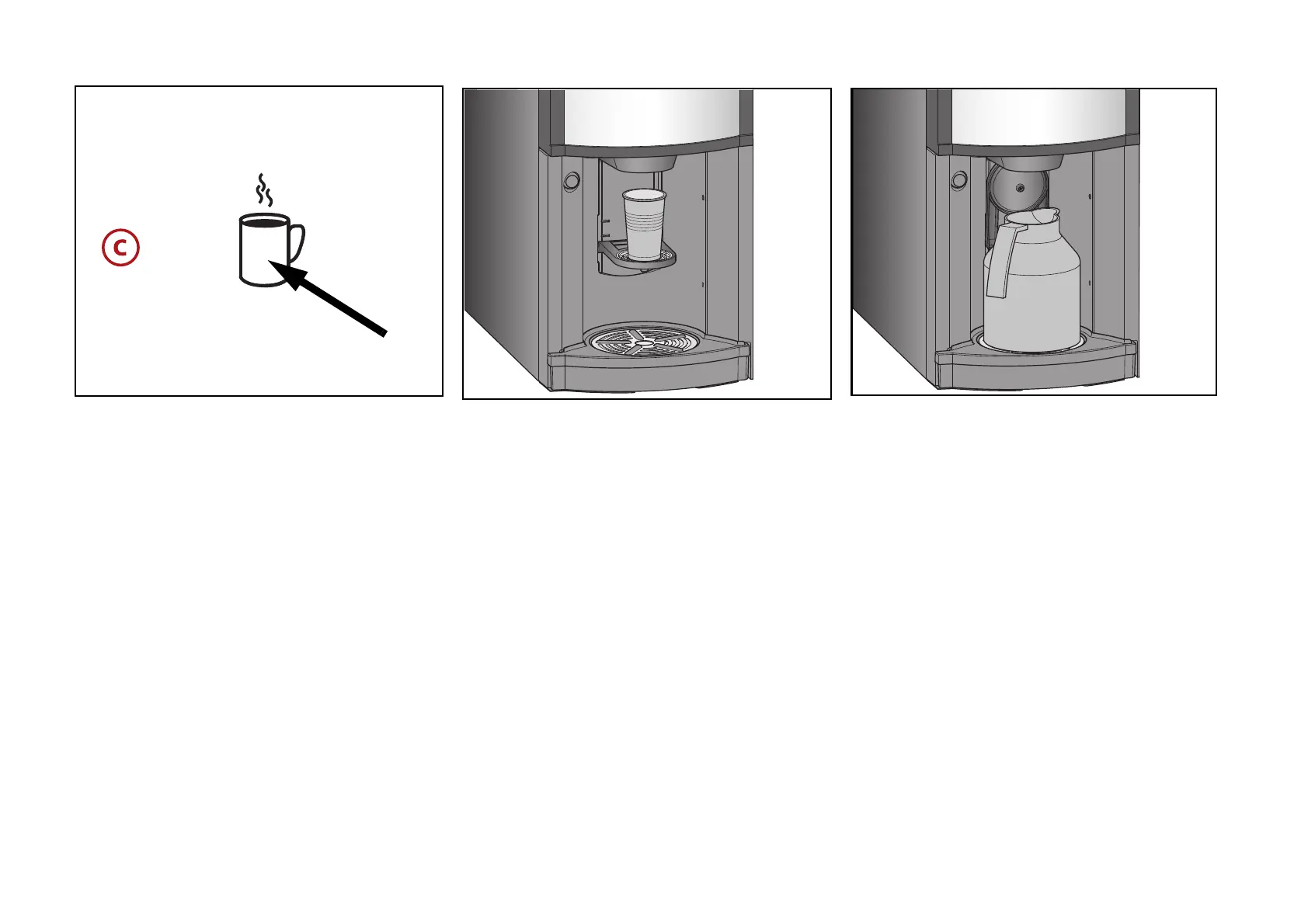 C