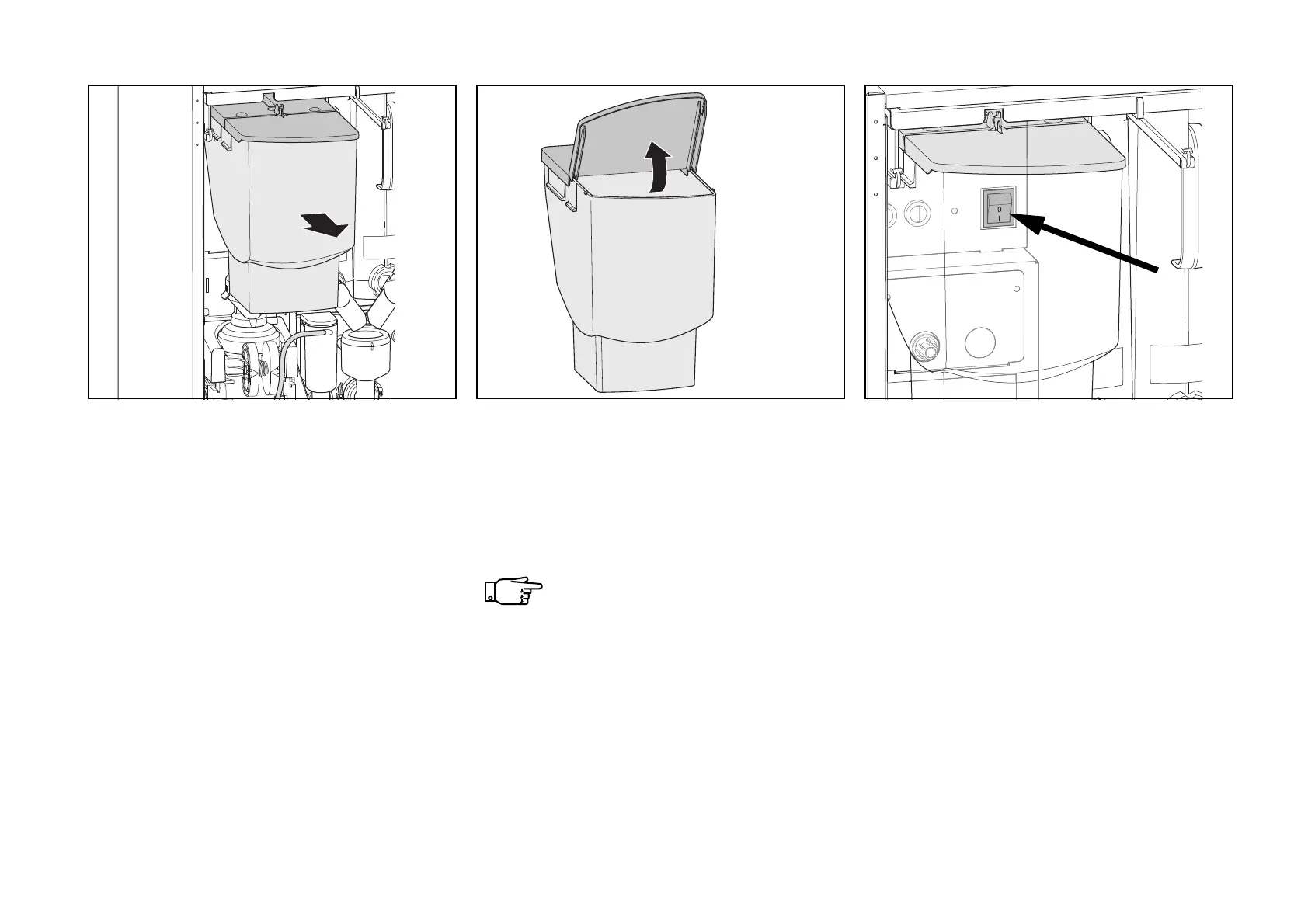 0
I