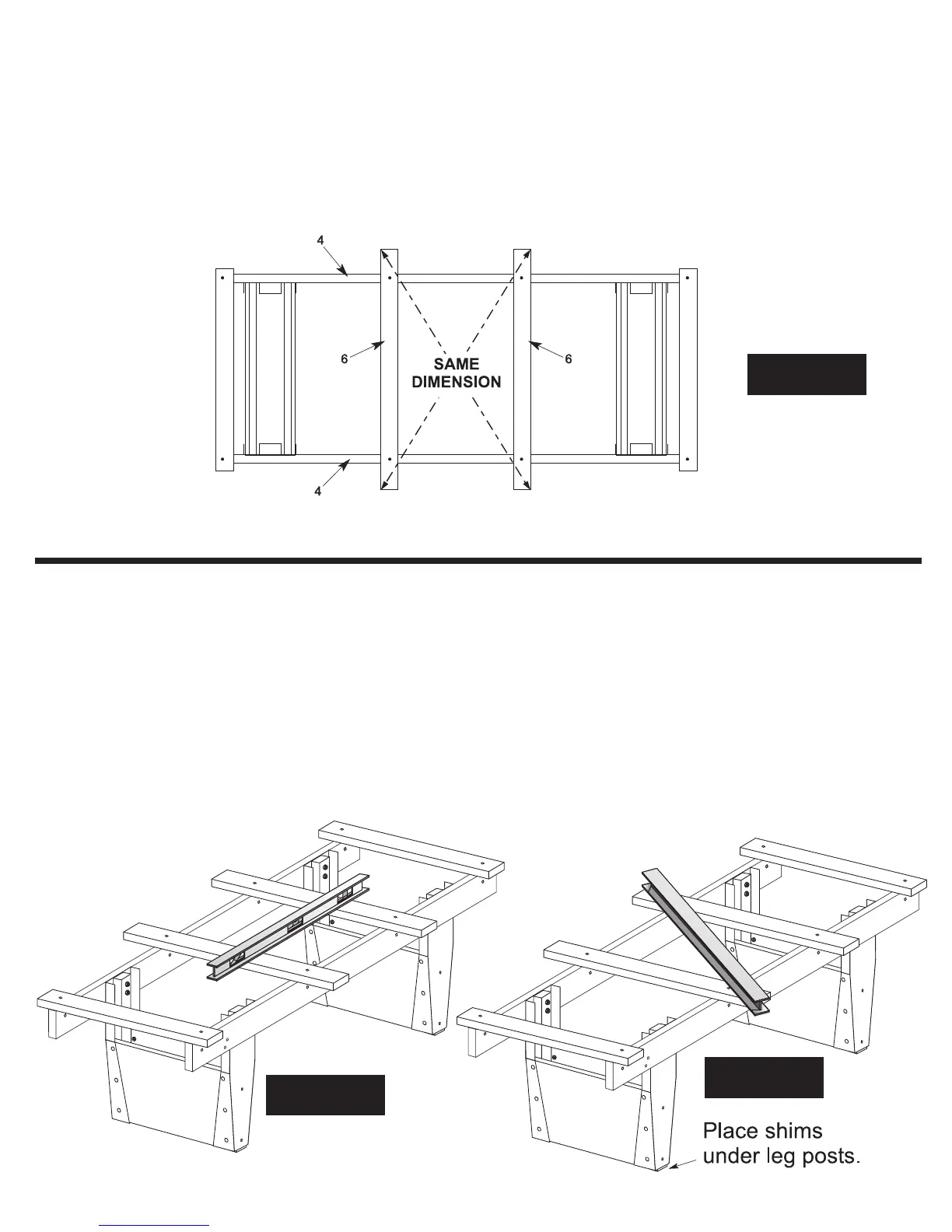 4

6

SAME DIMENSION

6

4

Place shims under leg posts.