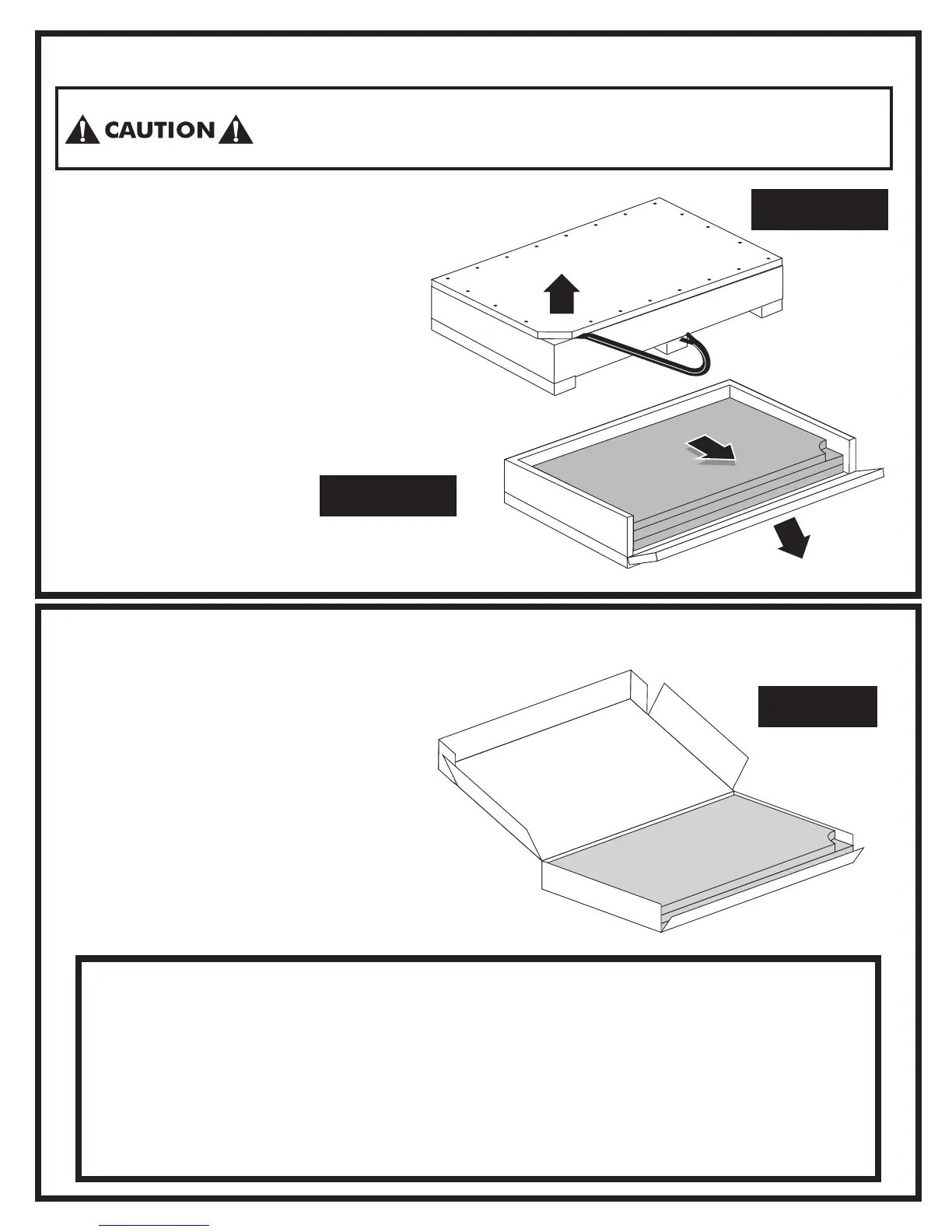 CAUTION